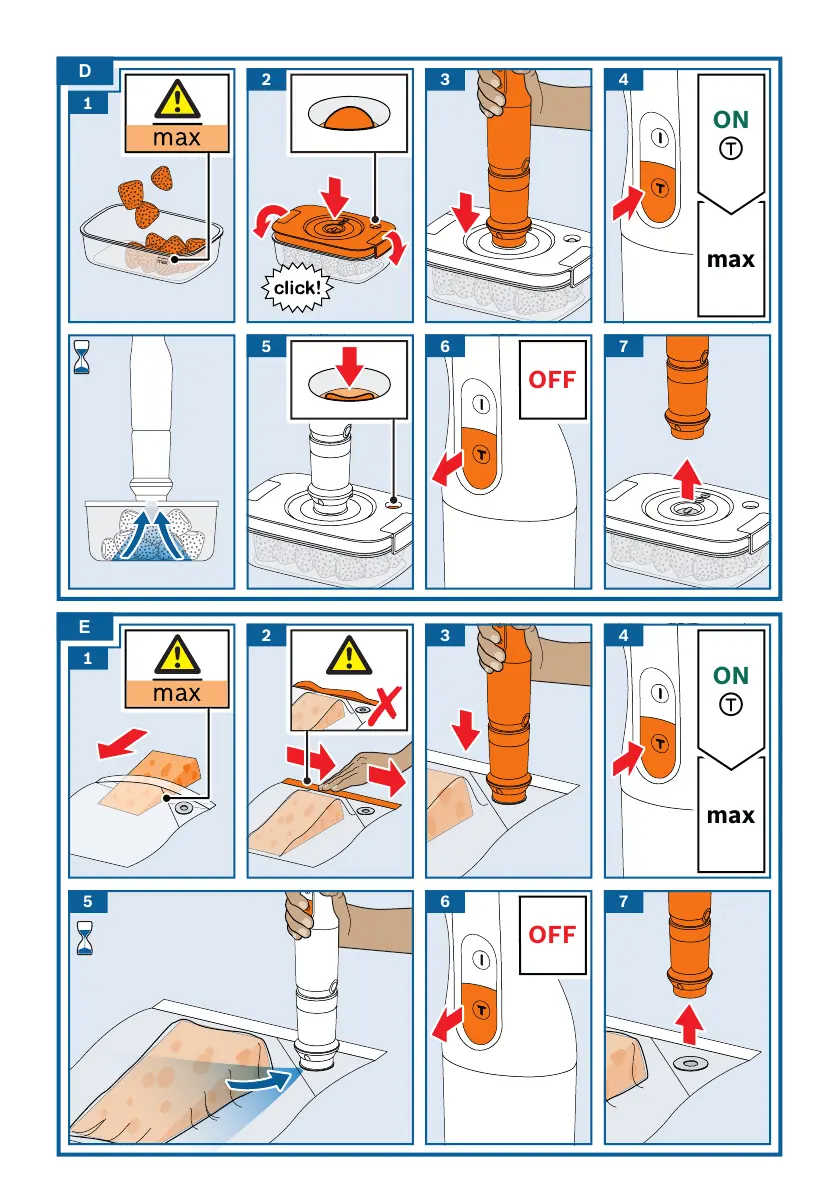 D

1

max

2

click!

3

4

I

T

ON
T

max

5

6

I

T

OFF

7

E

1

max

2

3

4

I

T

ON
T

max

5

6

I

T

OFF

7