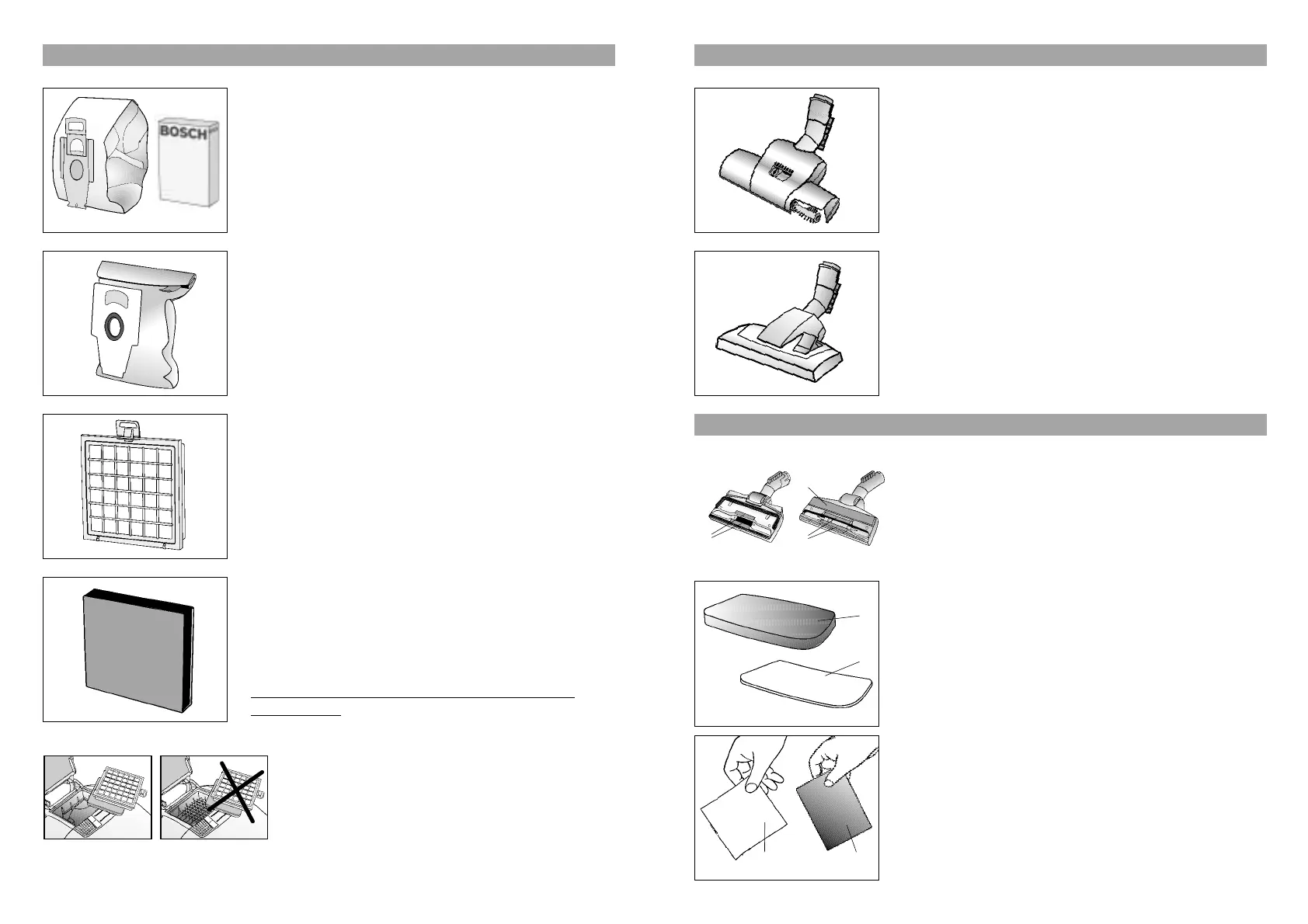 BOSCH