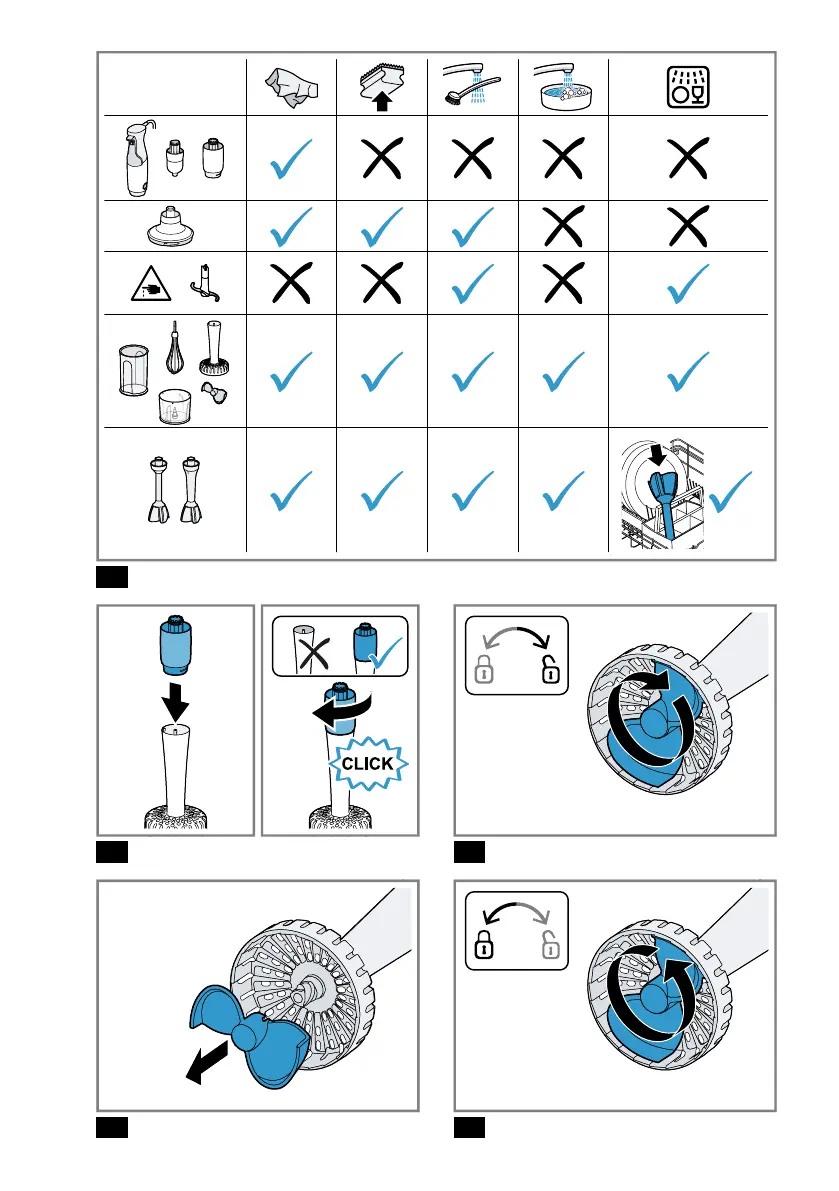 CLICK