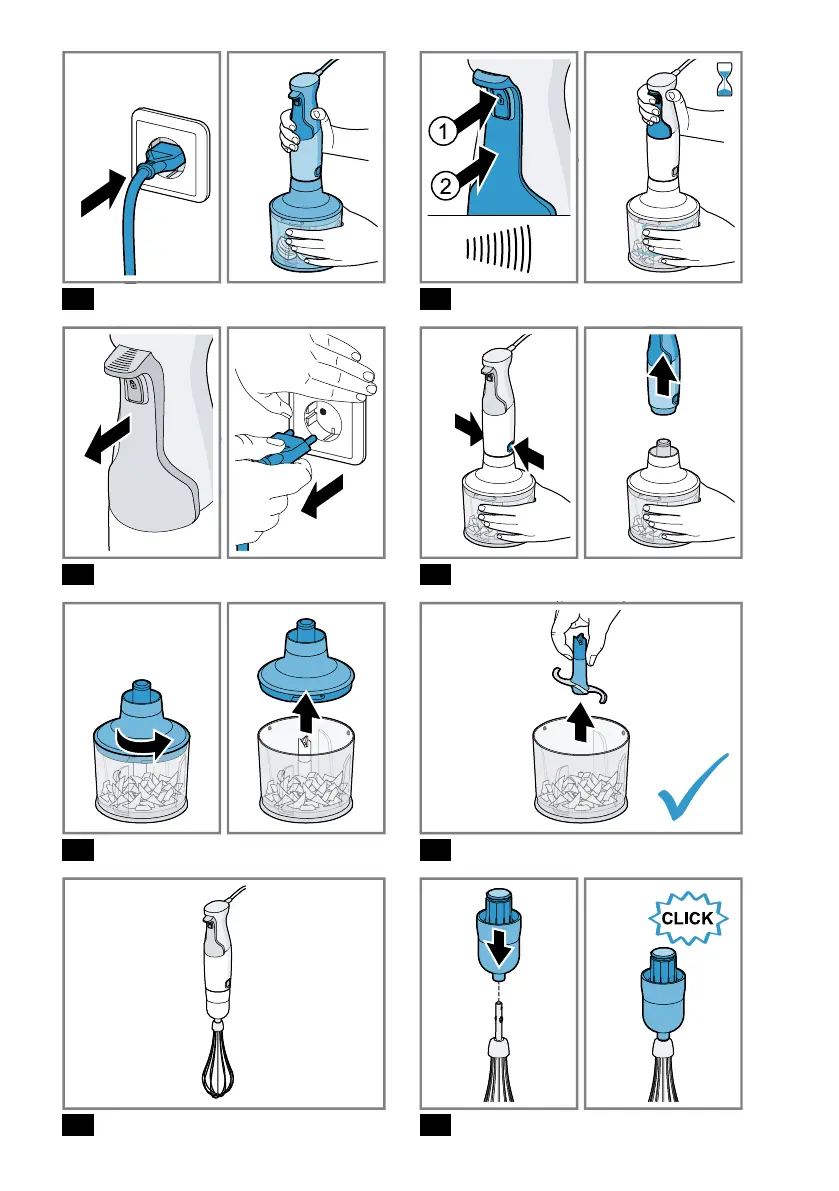 1

2

CLICK