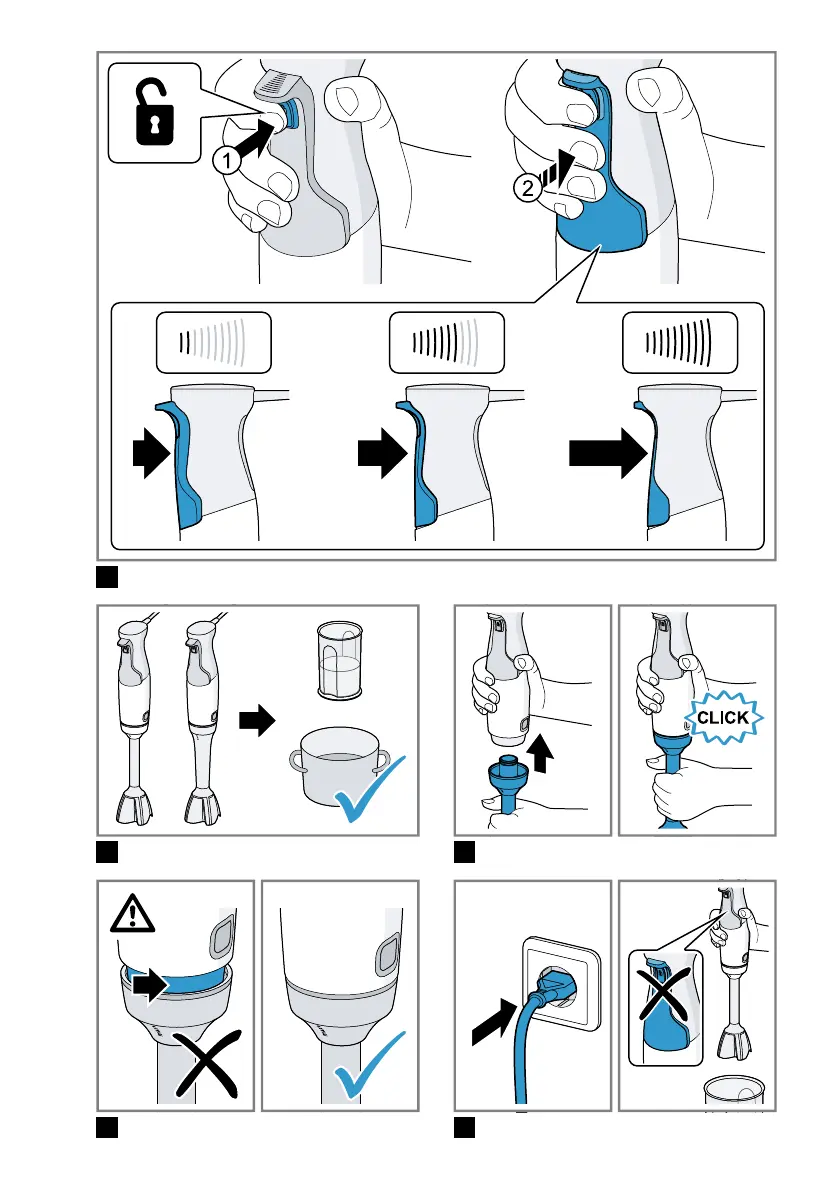 1

2

CLICK