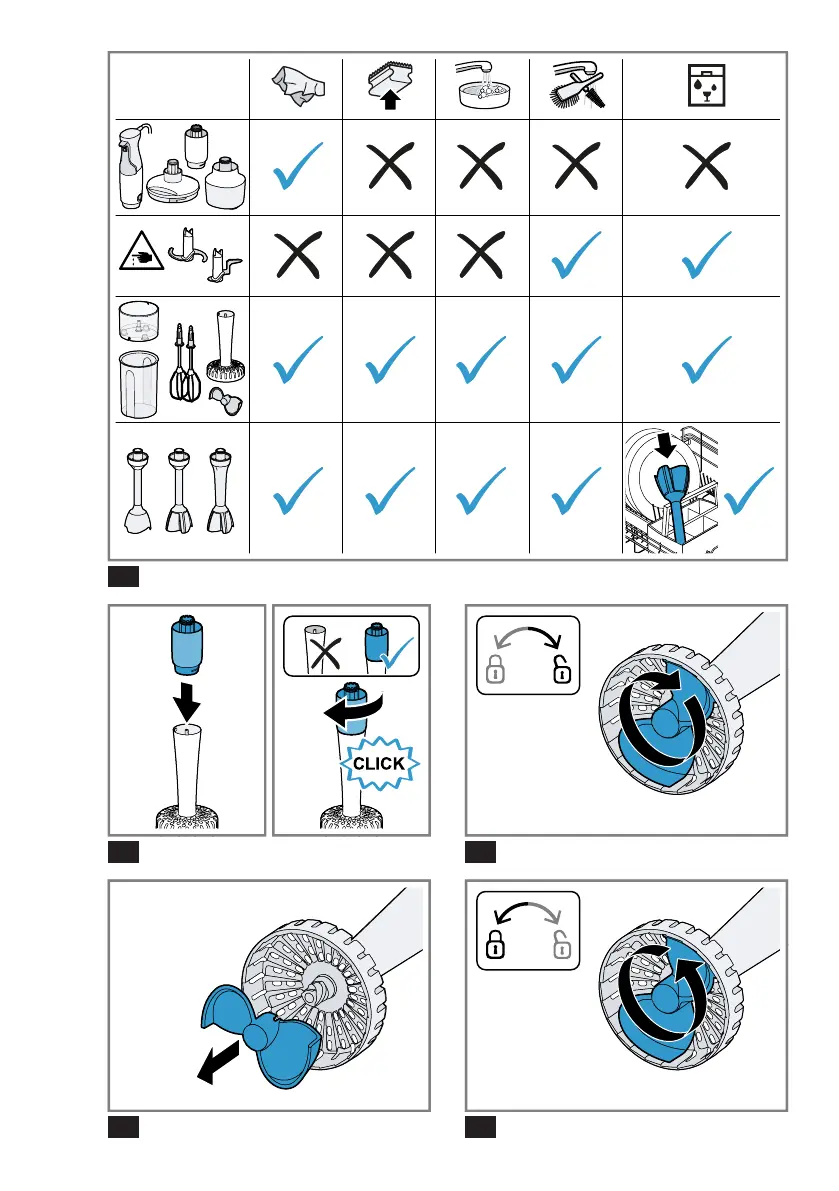 CLICK