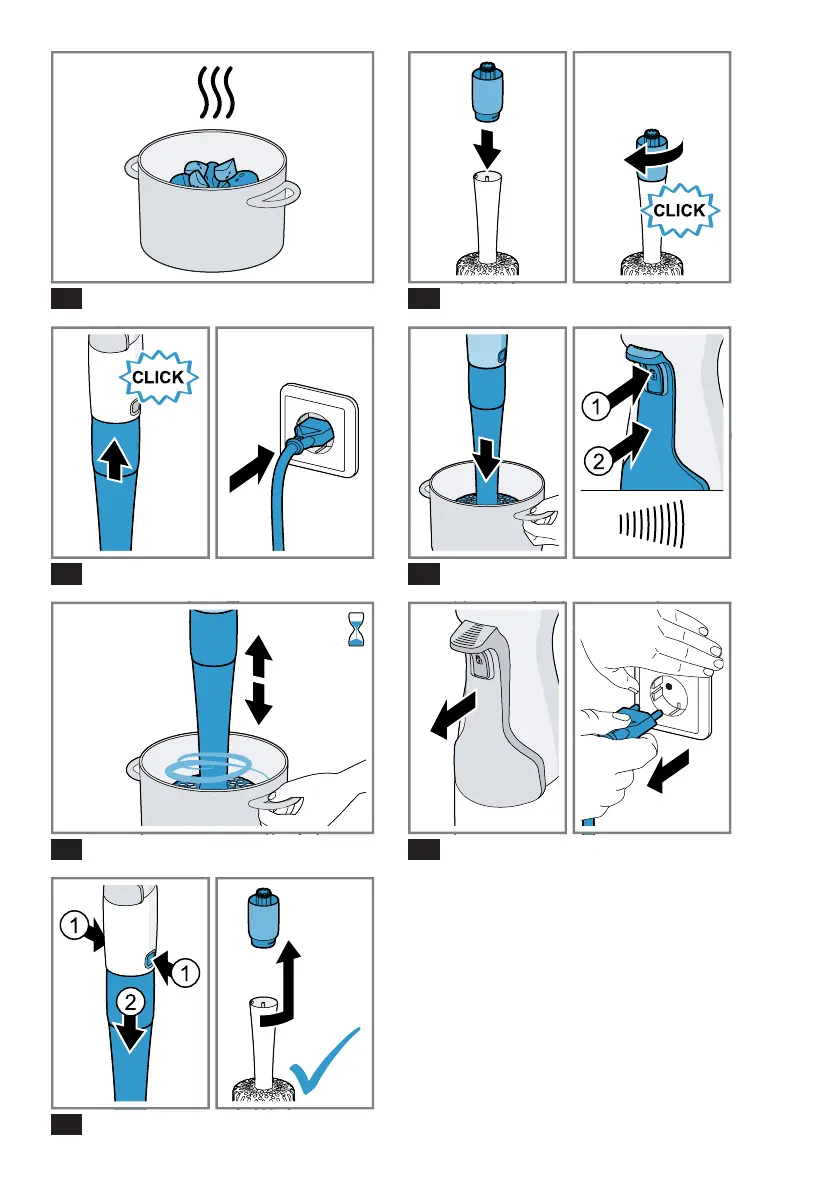 CLICK

CLICK

1
2

1
1
2