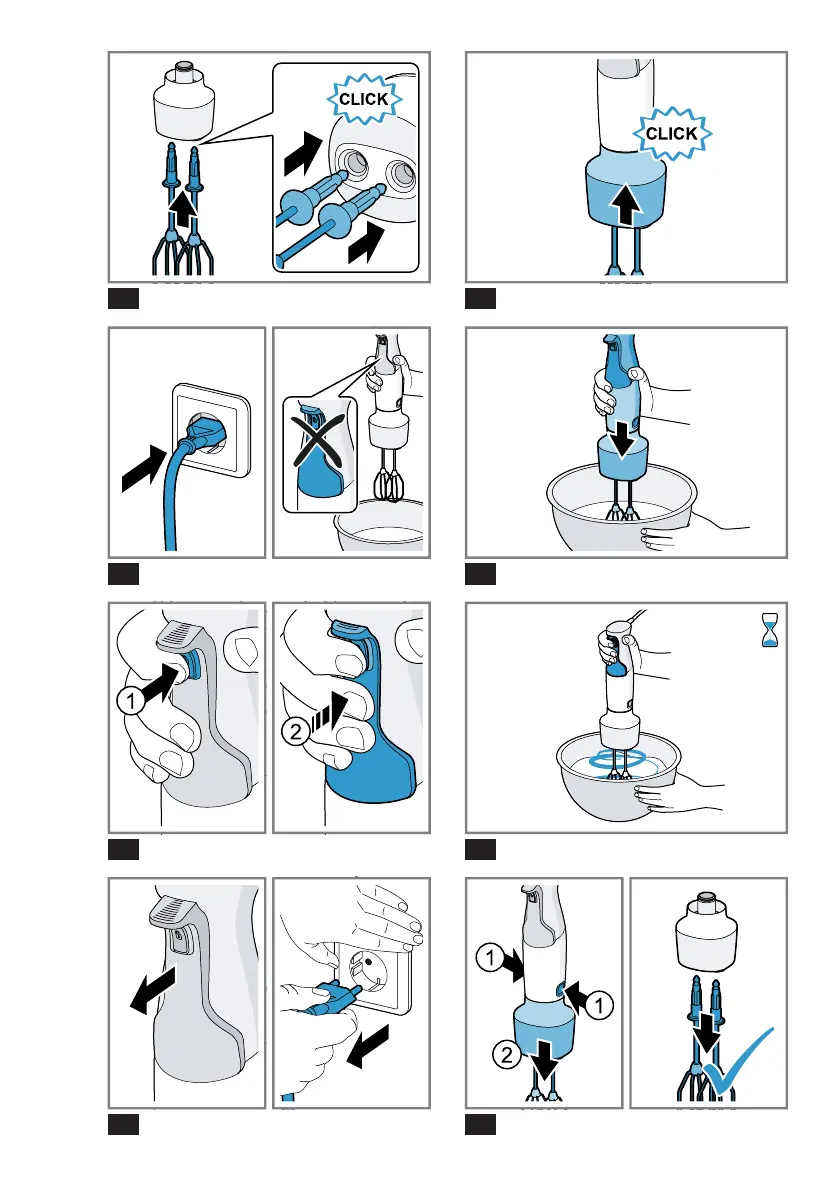 CLICK

CLICK

1

2

1

1

2