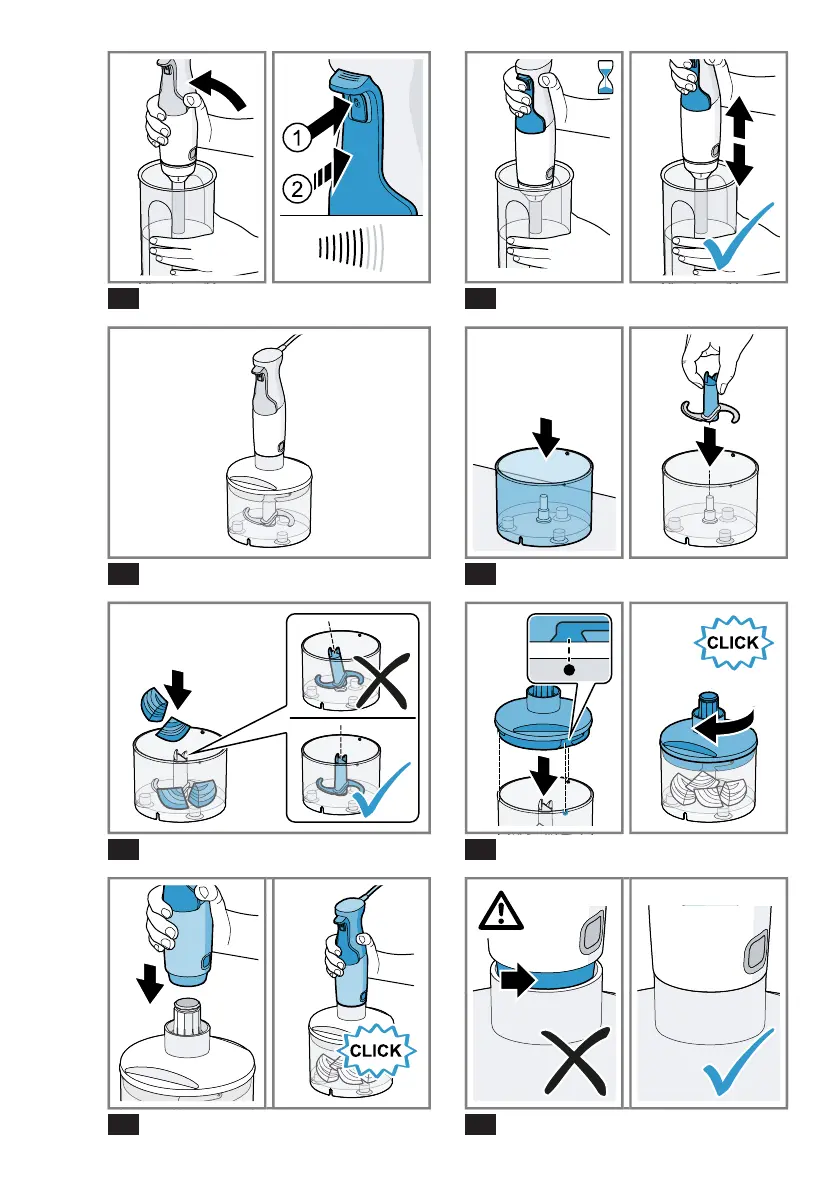 1

2

CLICK

CLICK