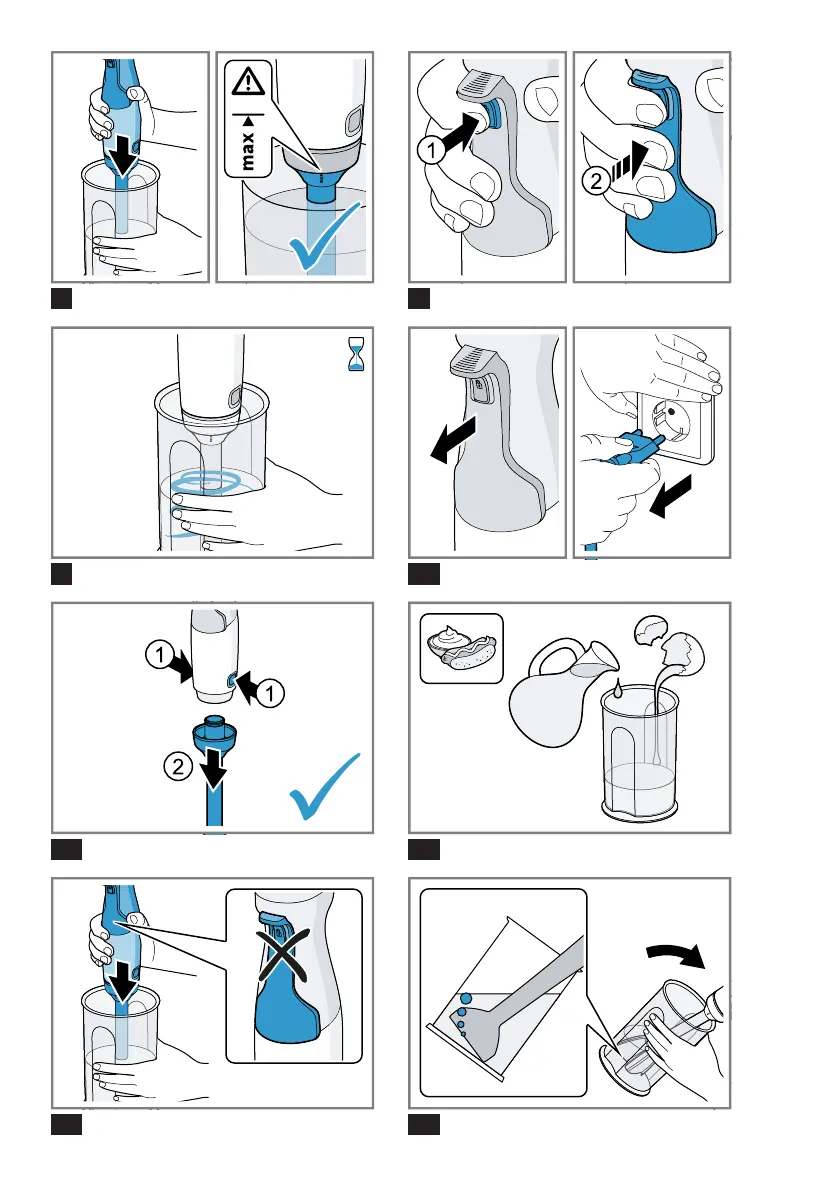 max

1

2

1

1

2