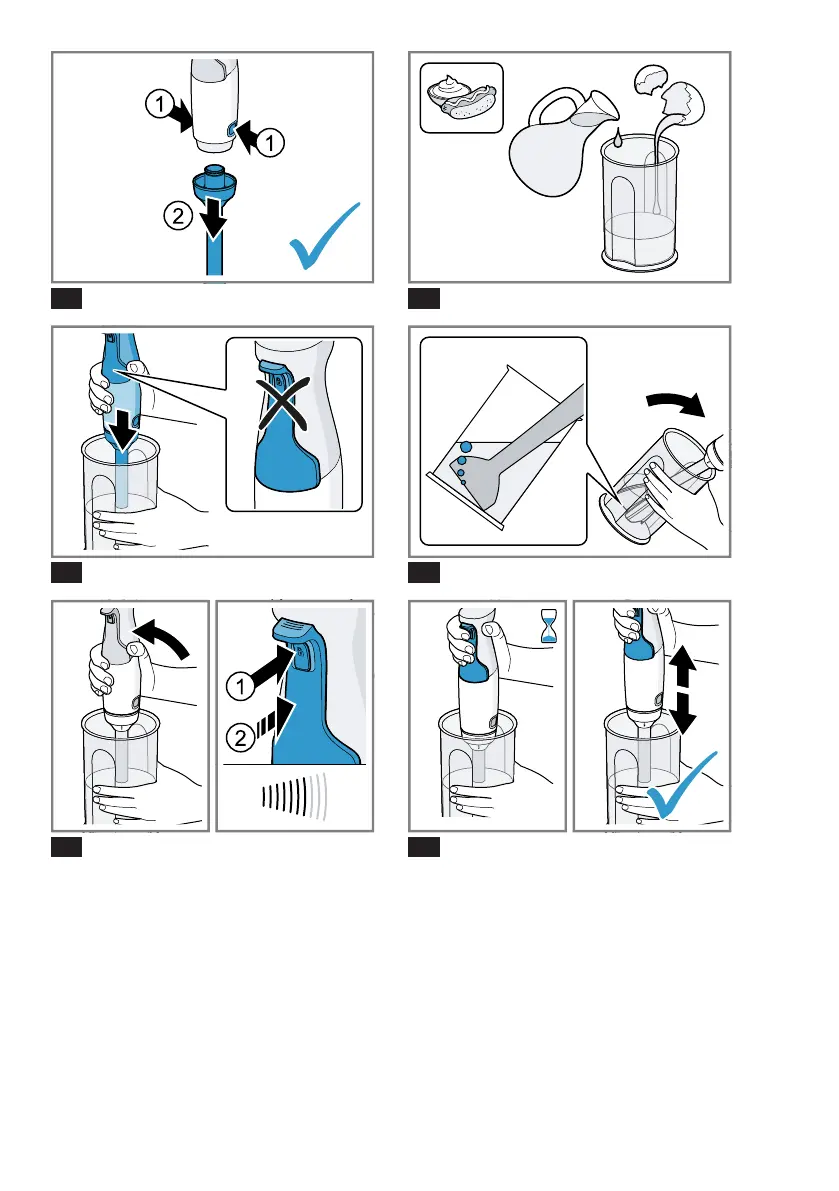 1
1
2

1
2