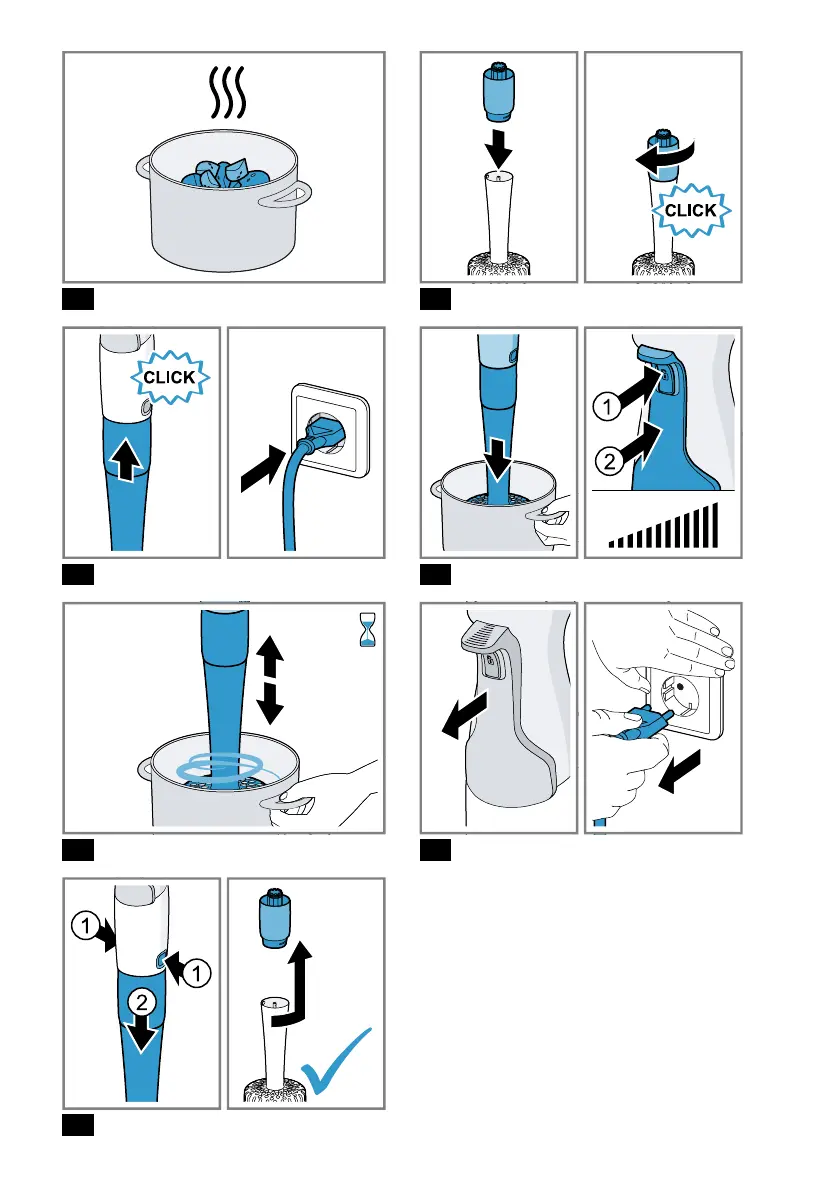 CLICK

CLICK

1

2

1

1

2