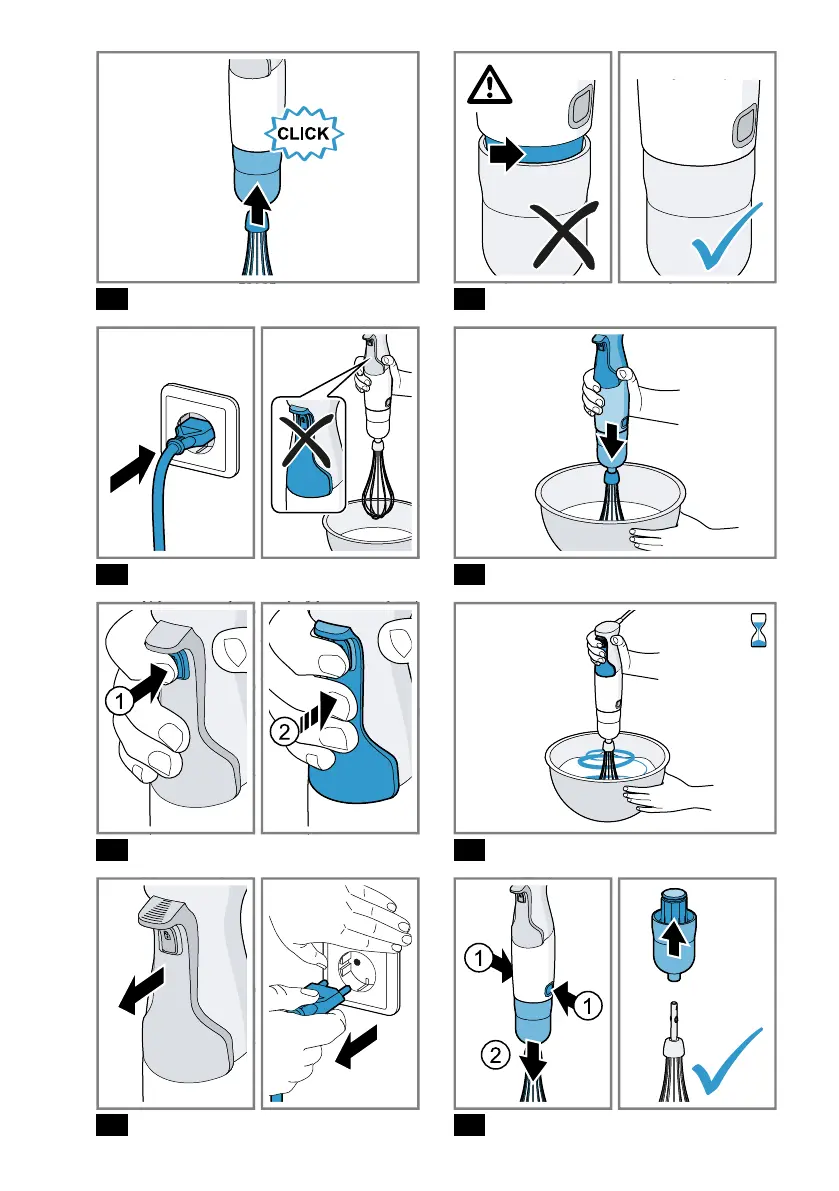 CLICK

1

2

1

1

2