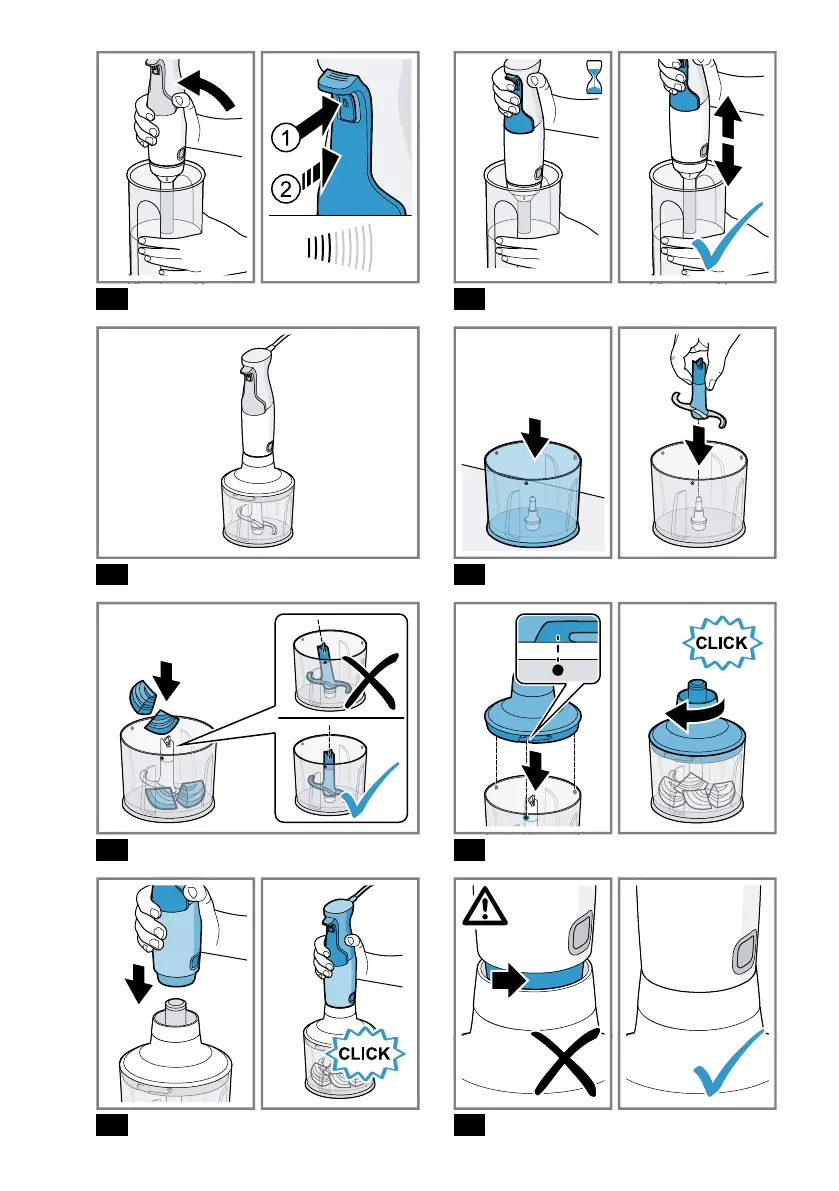 1

2

CLICK

CLICK