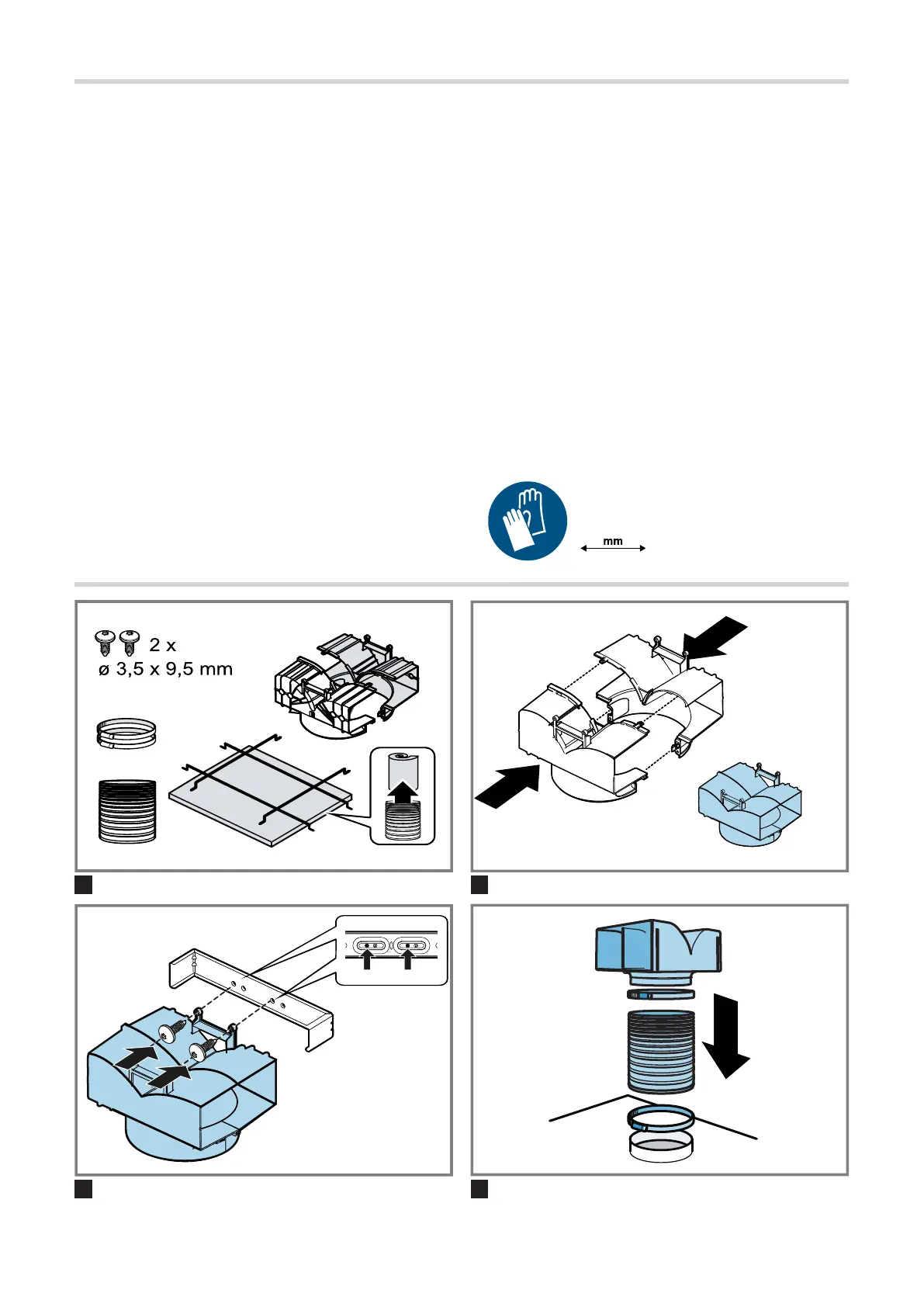 mm

2 x
ø 3,5 x 9,5 mm