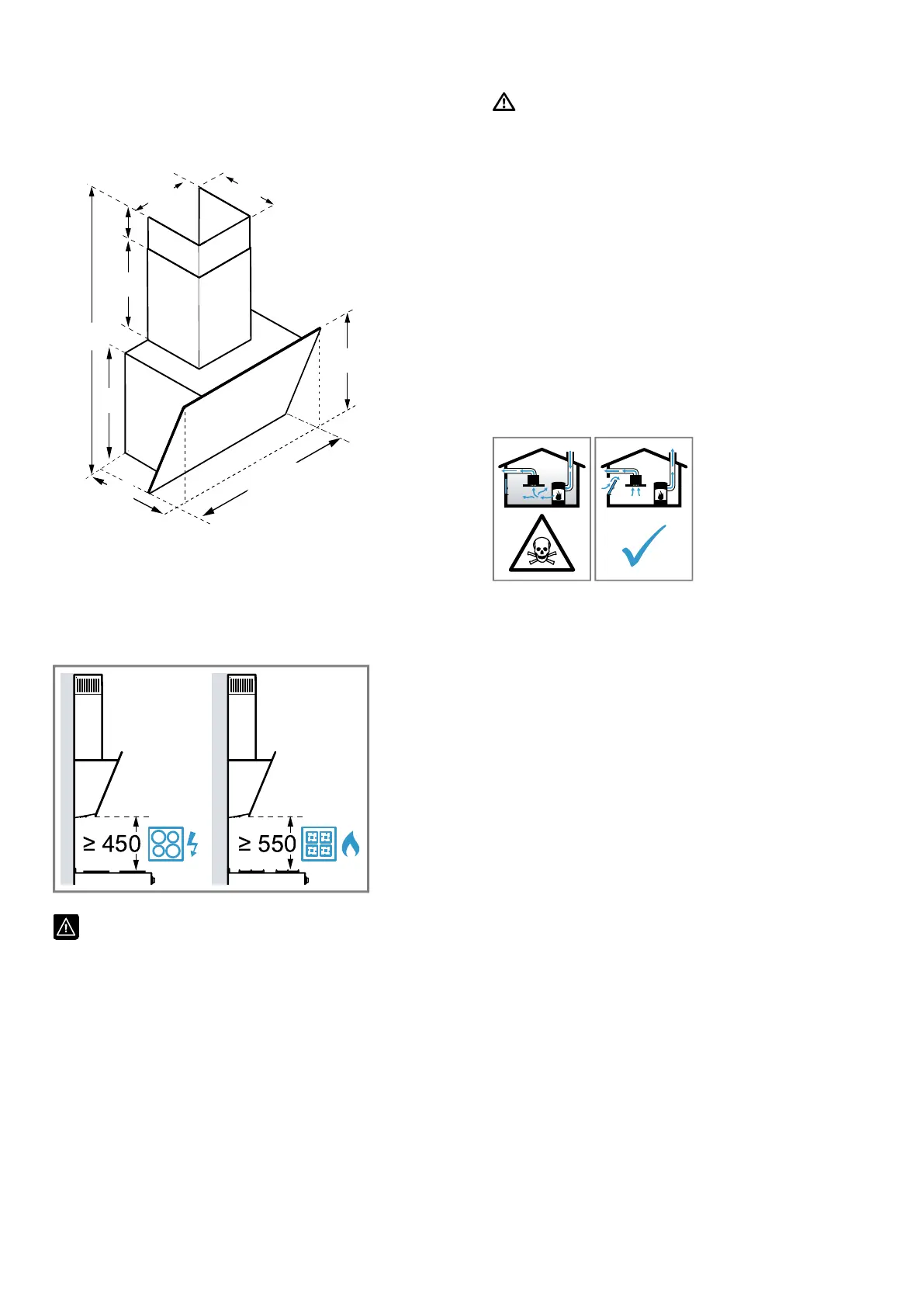 ≥ 450

≥ 550