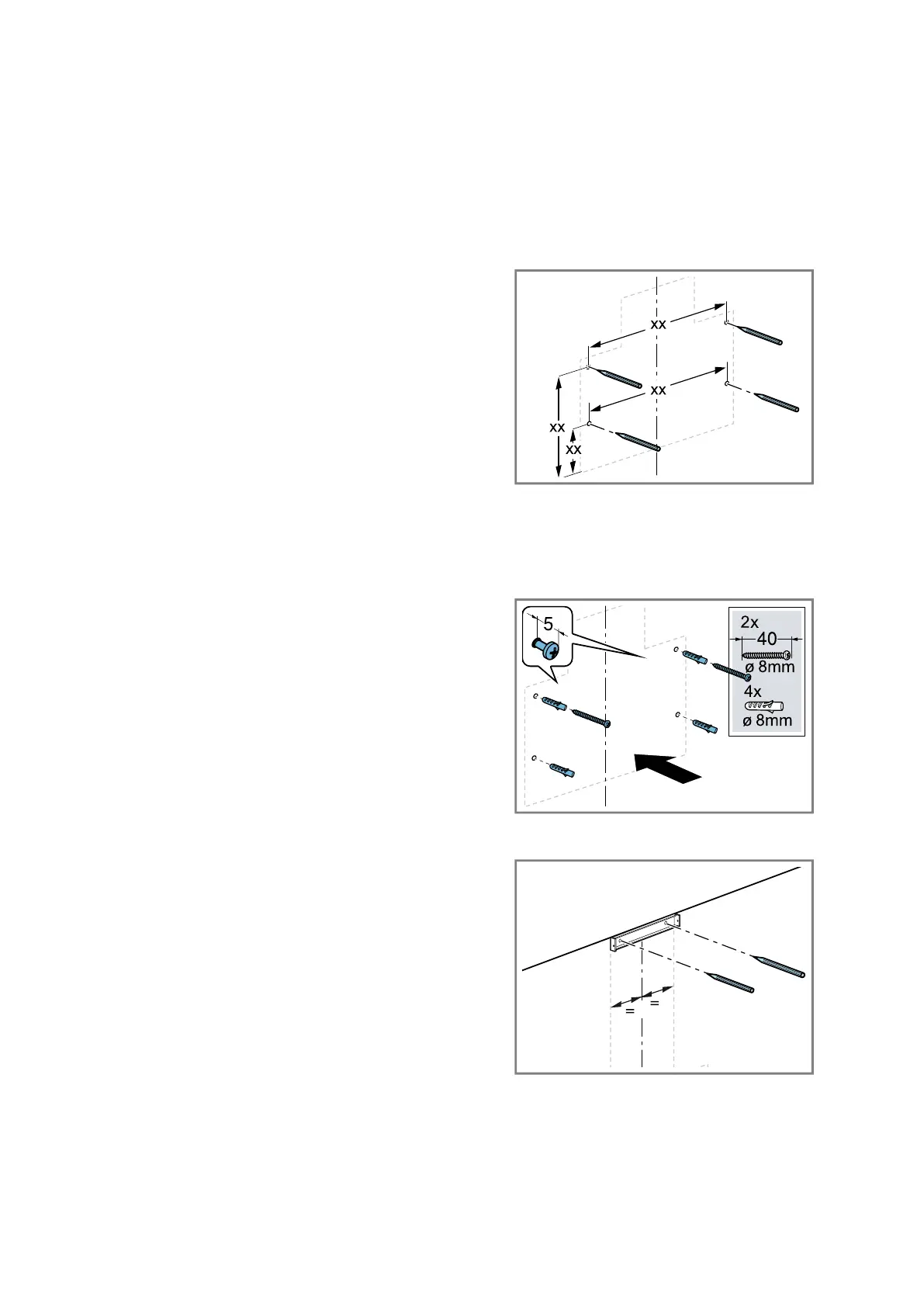 xx
xx
xx
xx

5
2x
40
ø 8mm
4x
ø 8mm

=
=