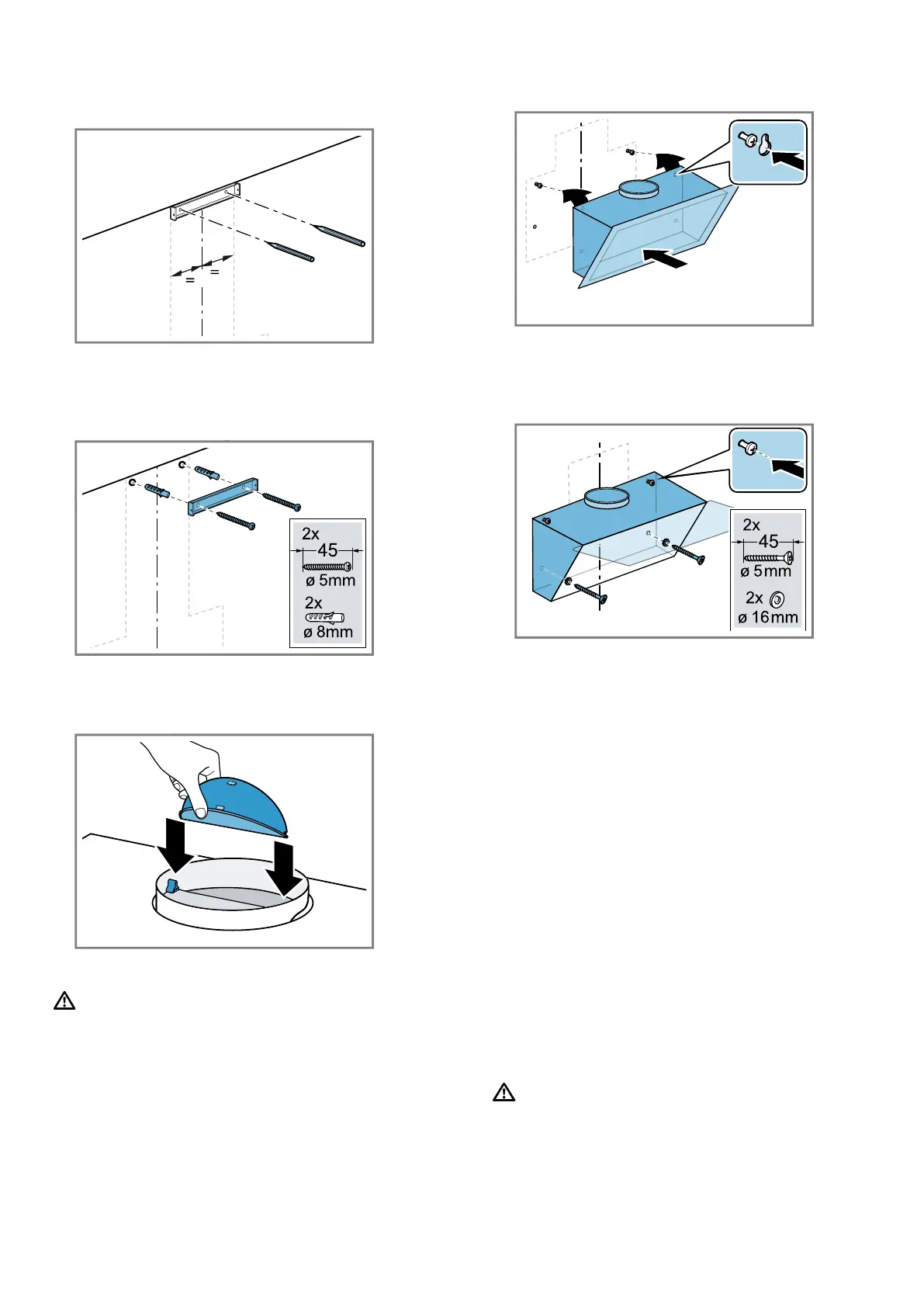 =
=

2x
45
ø 5mm
2x
ø 8mm

2x
45
ø 5mm
2x
ø 16mm