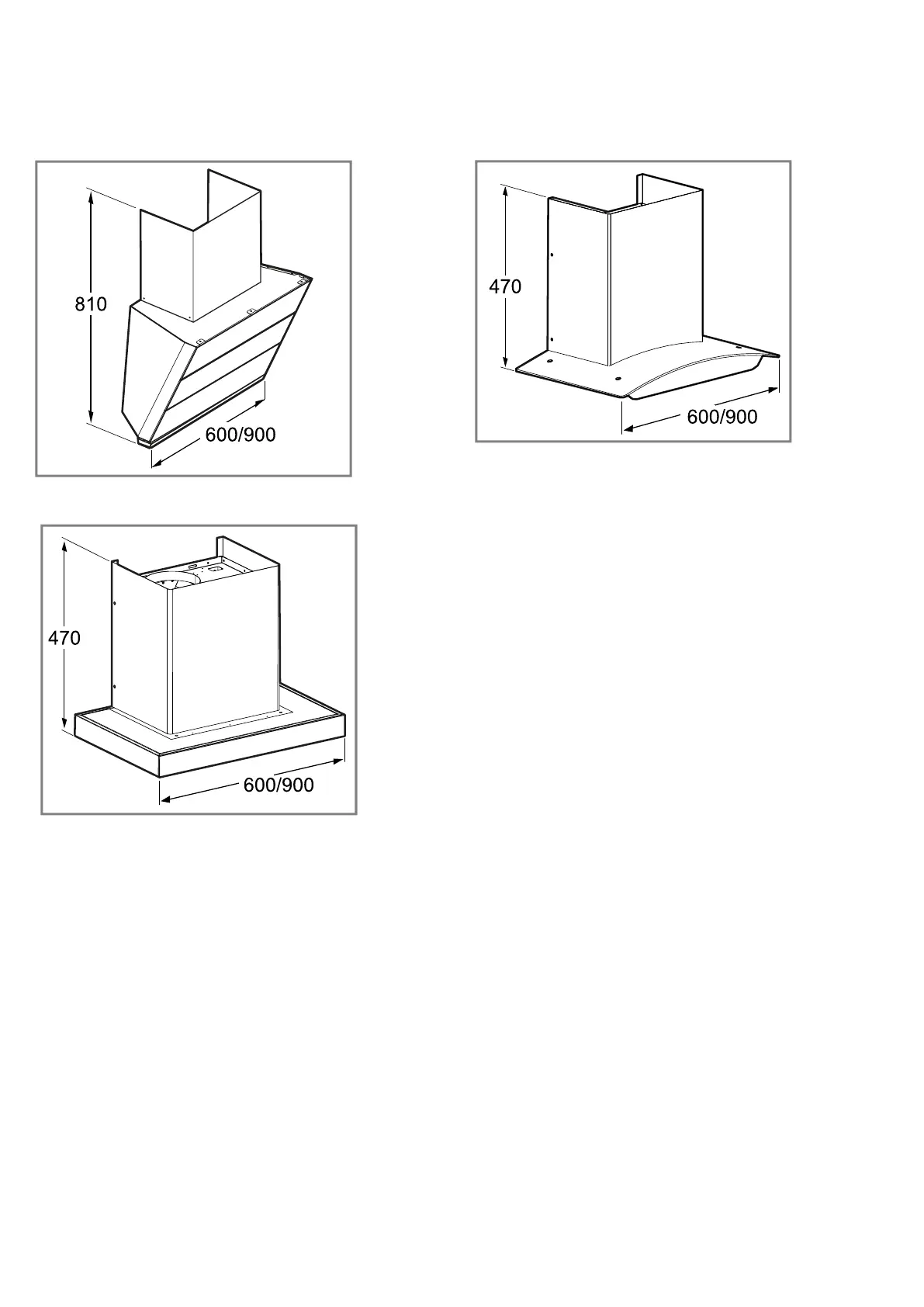 810

600/900

470

600/900

470

600/900