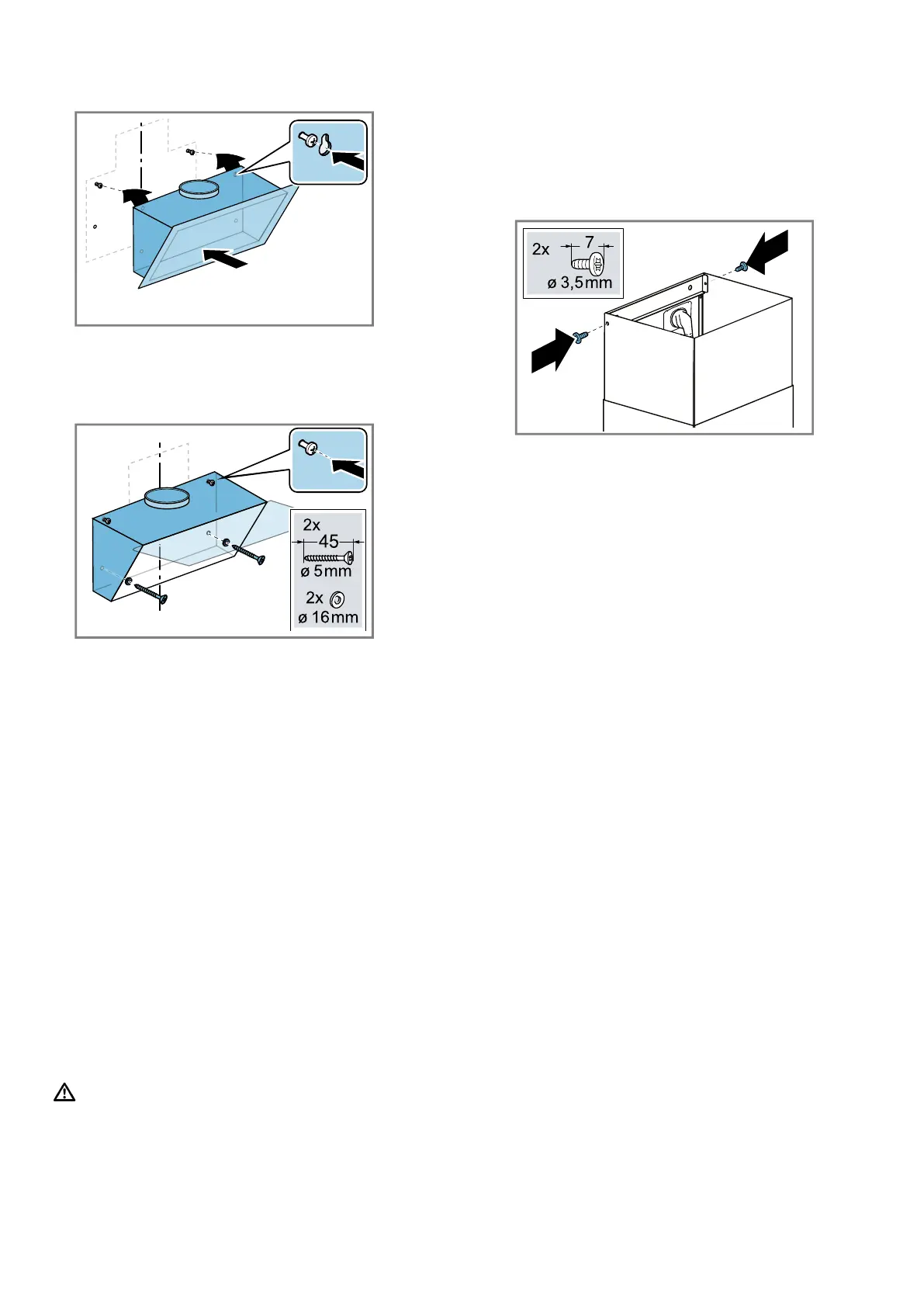 2x
45
ø 5mm
2x
ø 16mm

2x
7
ø 3,5mm