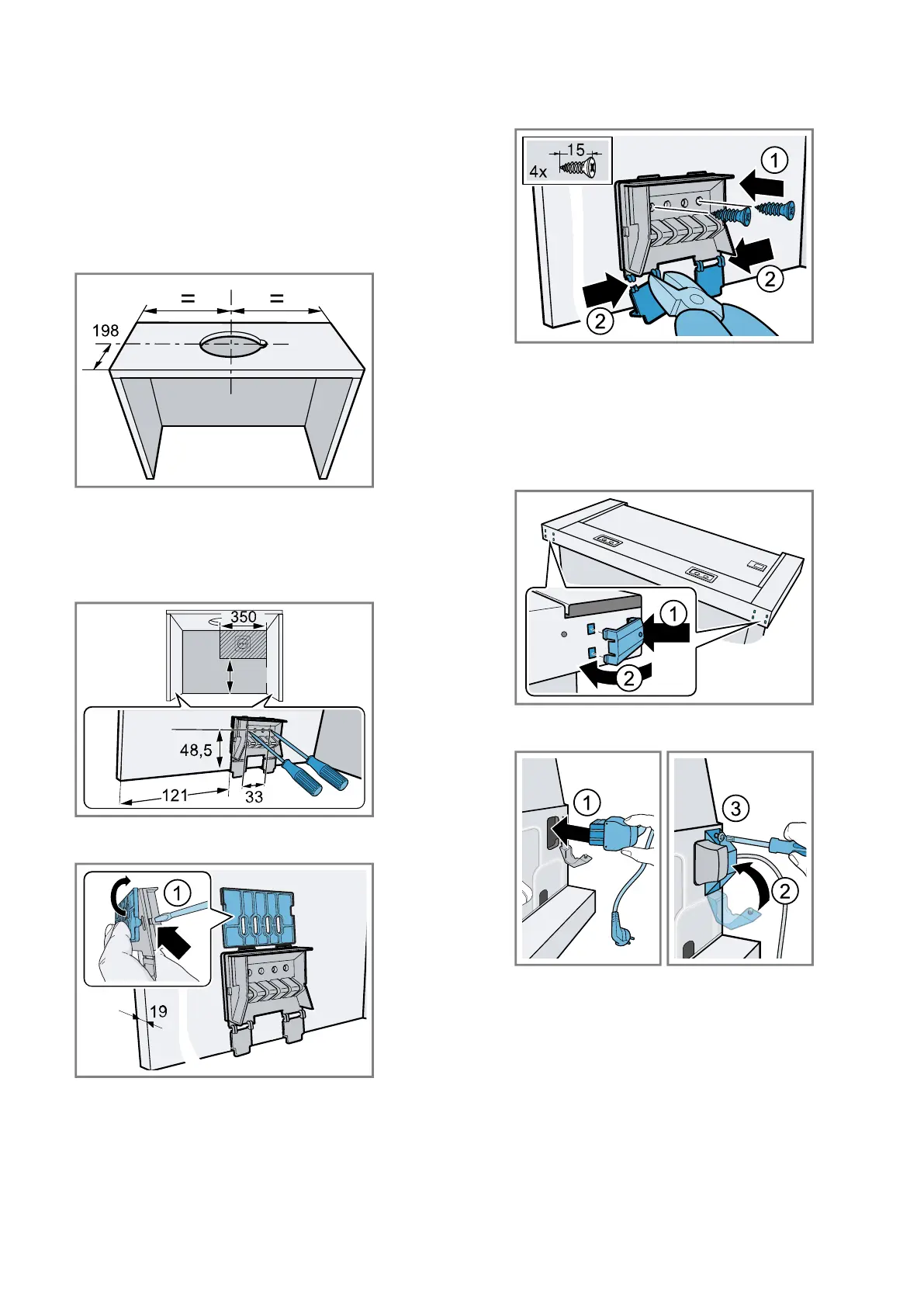 =
=
198

350
48,5
121
33

1
19

15
4x
1
2
2

1
2

1

3
2