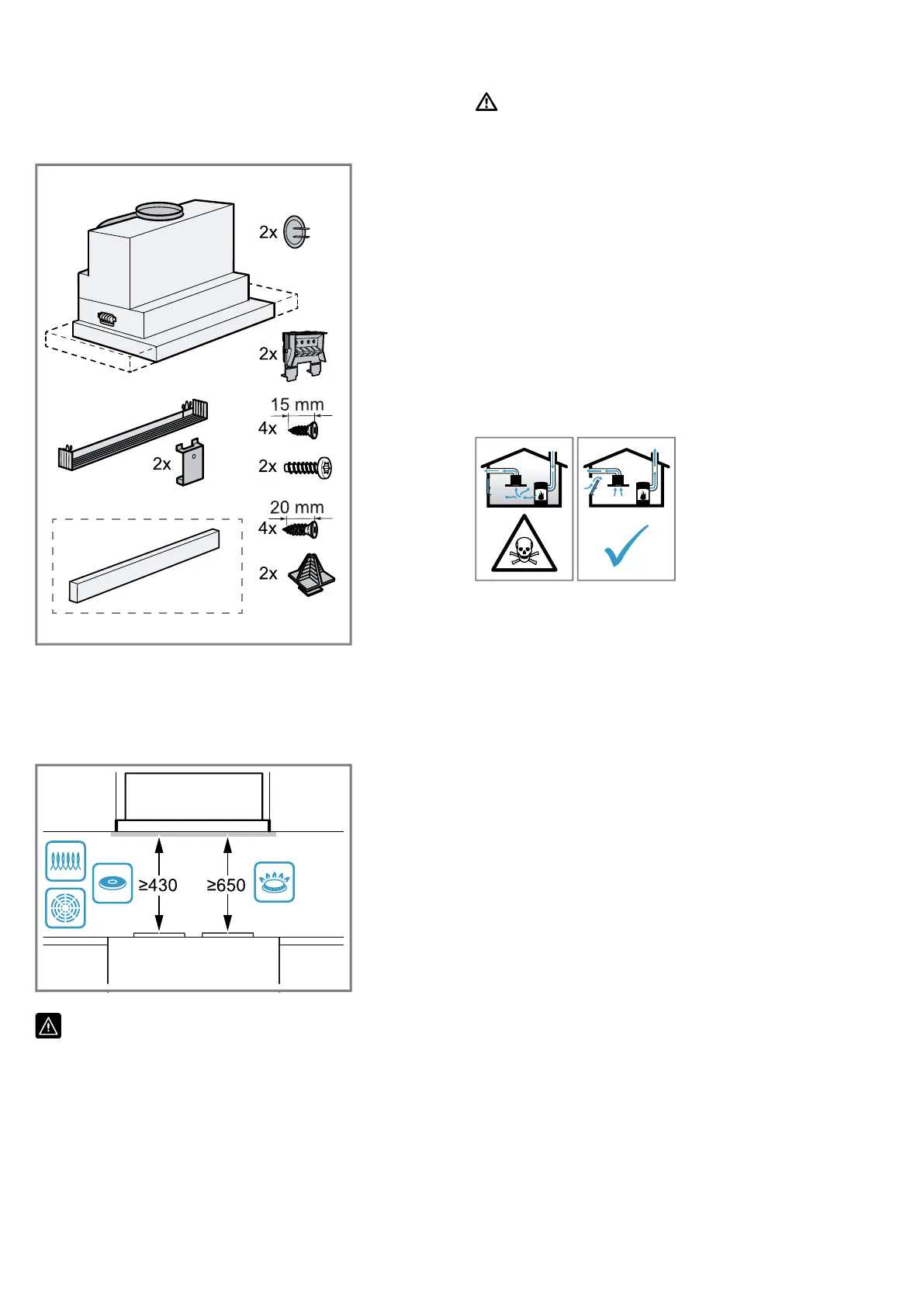 2x

2x

15 mm

4x

2x

2x

20 mm

4x

2x

≥430

≥650