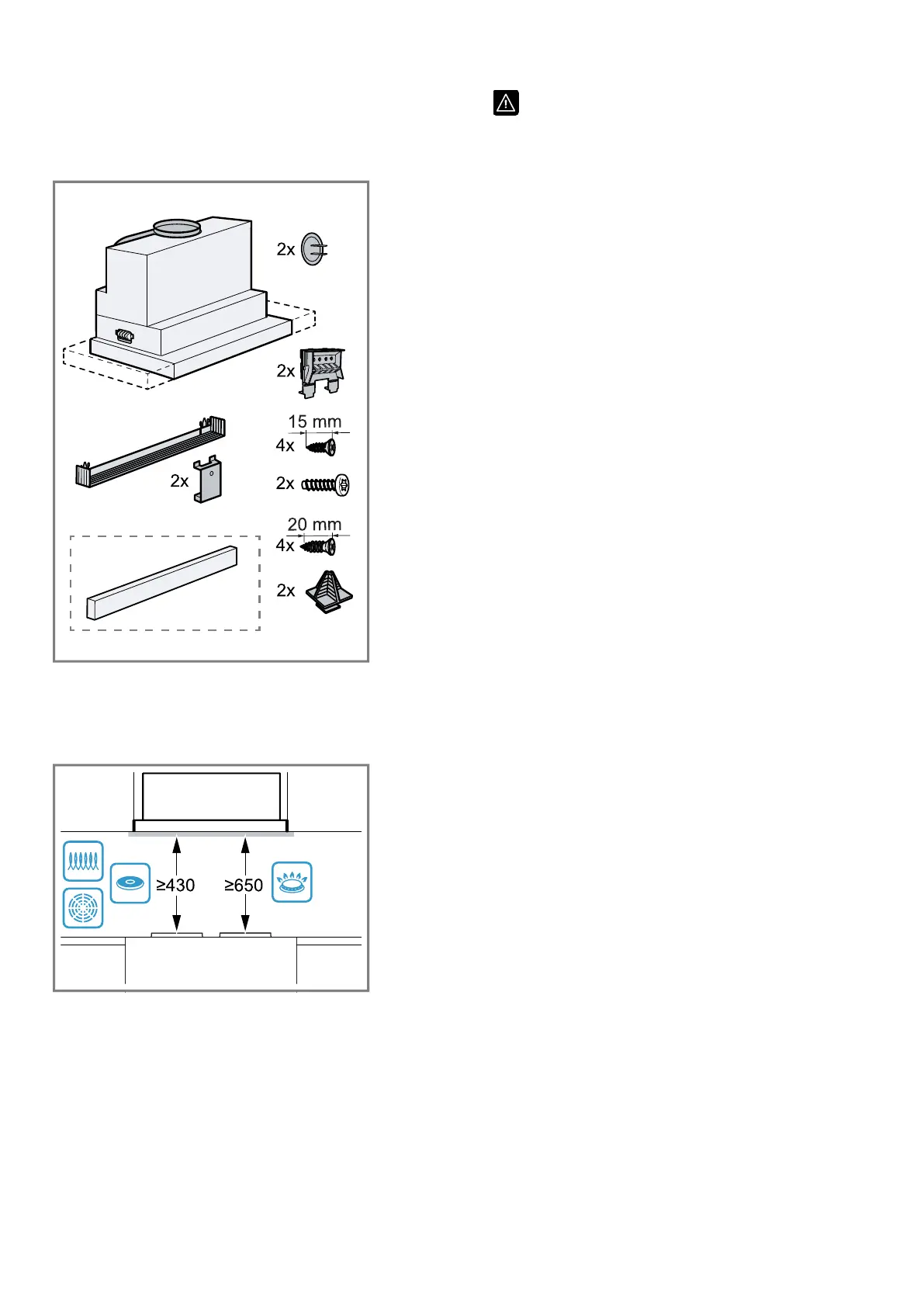 2x

2x

15 mm
4x

2x

2x

20 mm
4x

2x

≥430

≥650