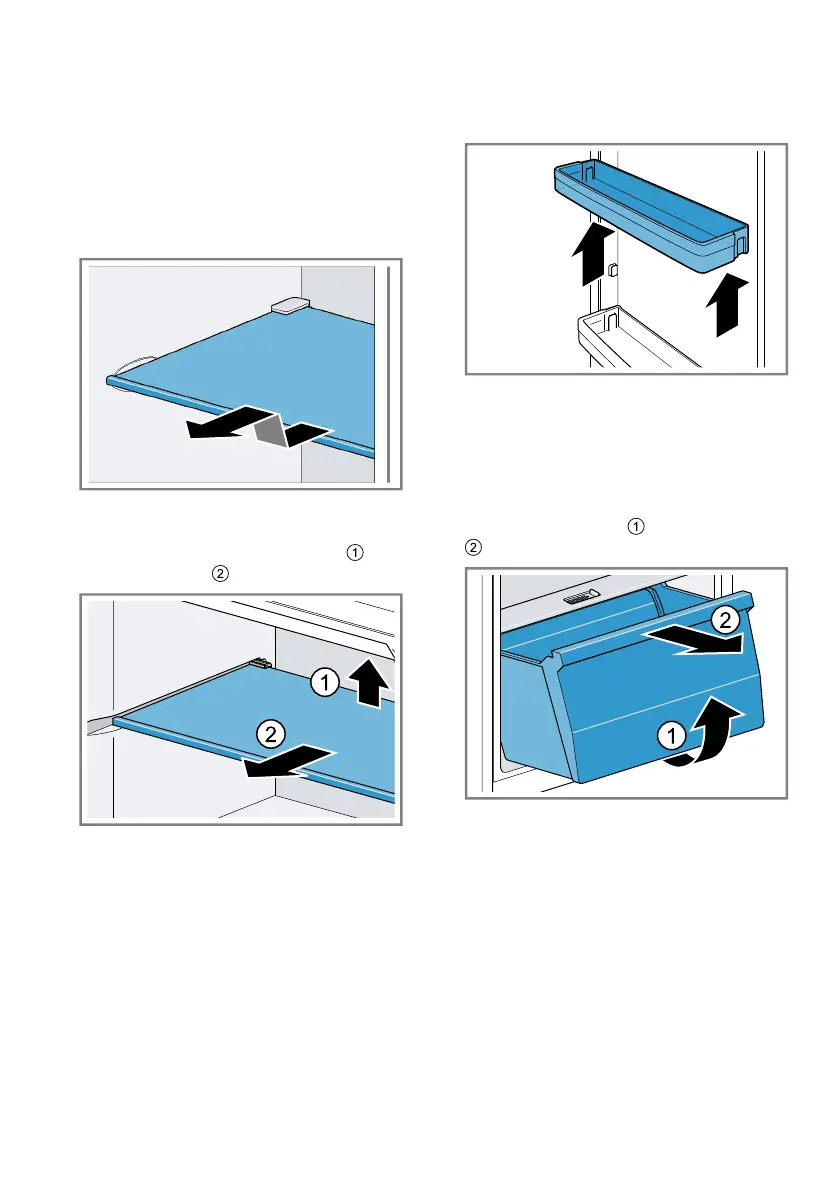 ①
②

1
2

①
②

2
1