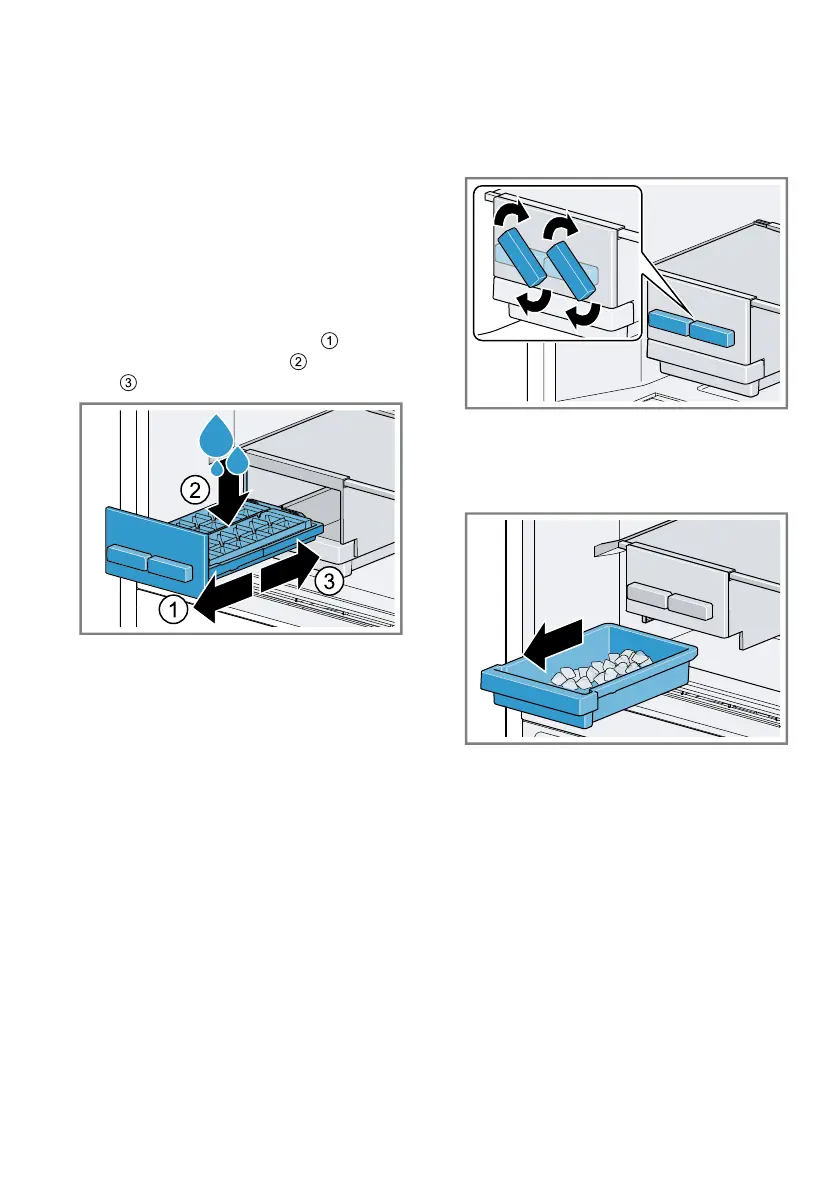 ①
②
③

②
③
①