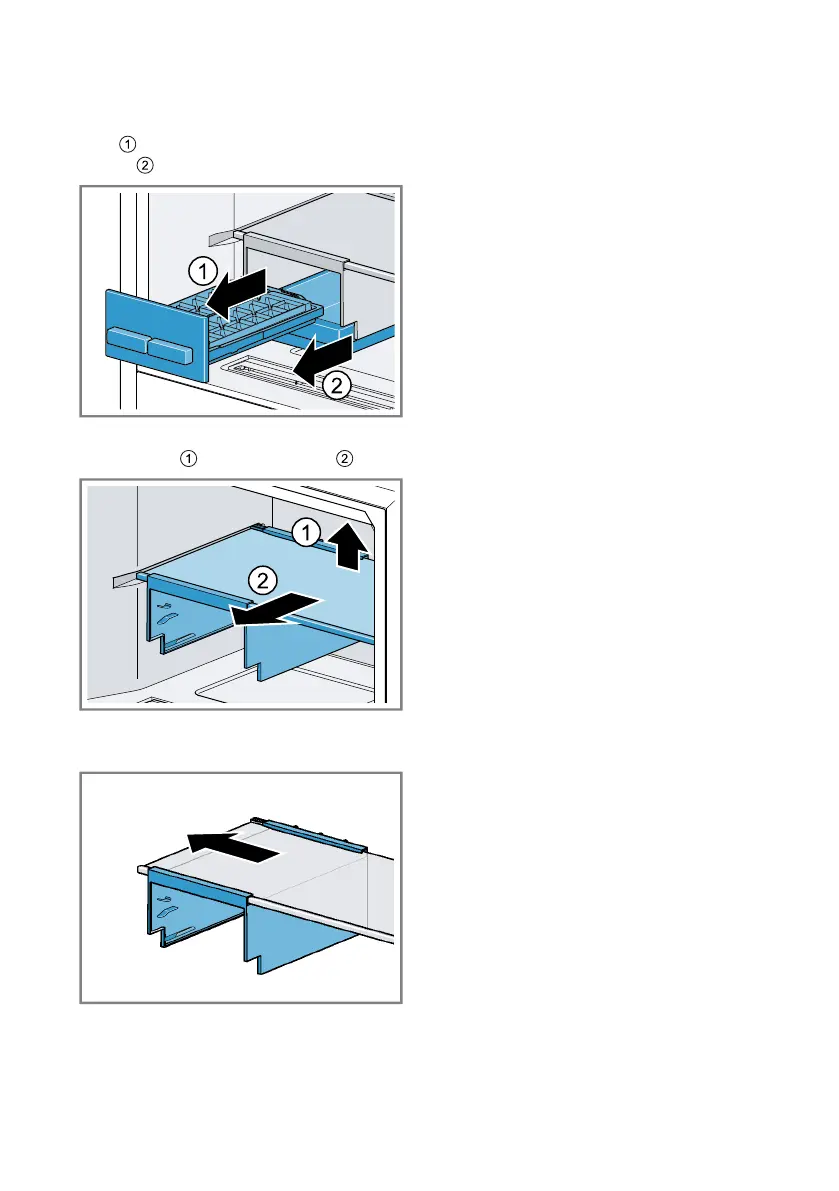 1
2

1

2

1
2

1

2