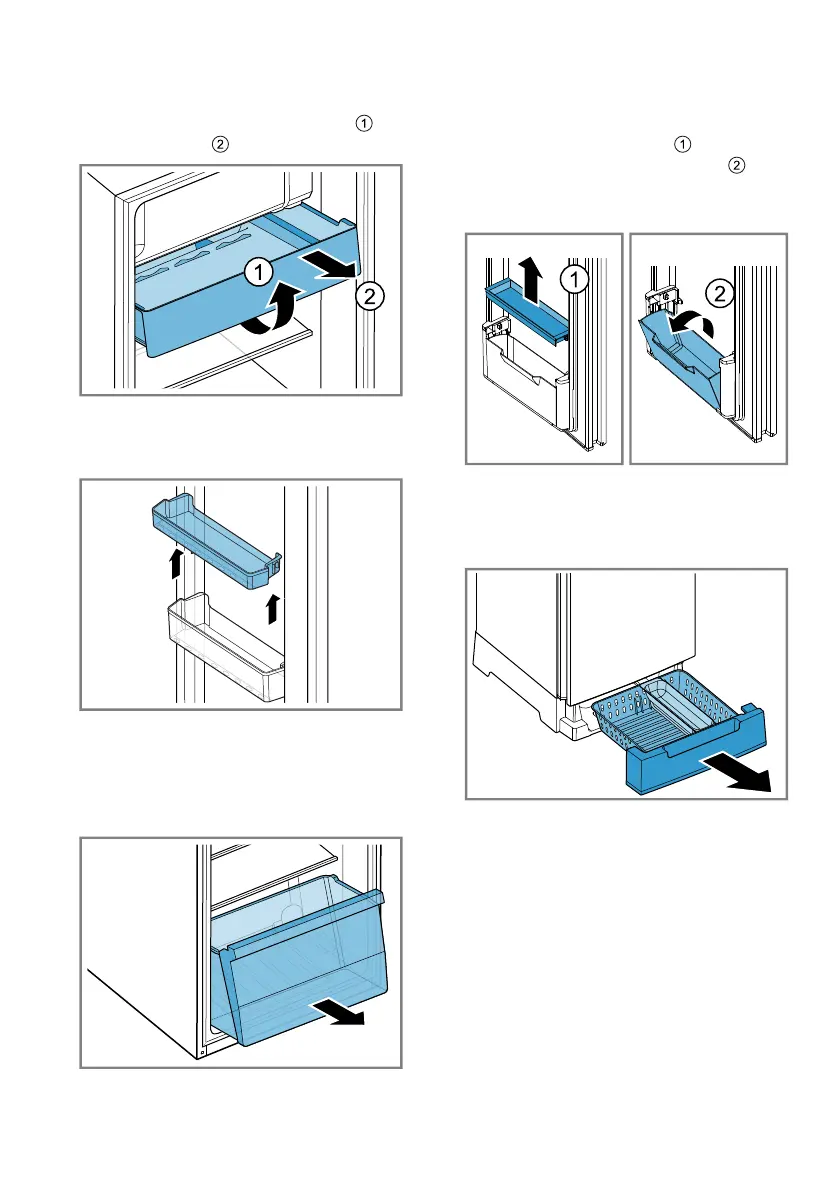 ①
②

1
2

①
②

1
2