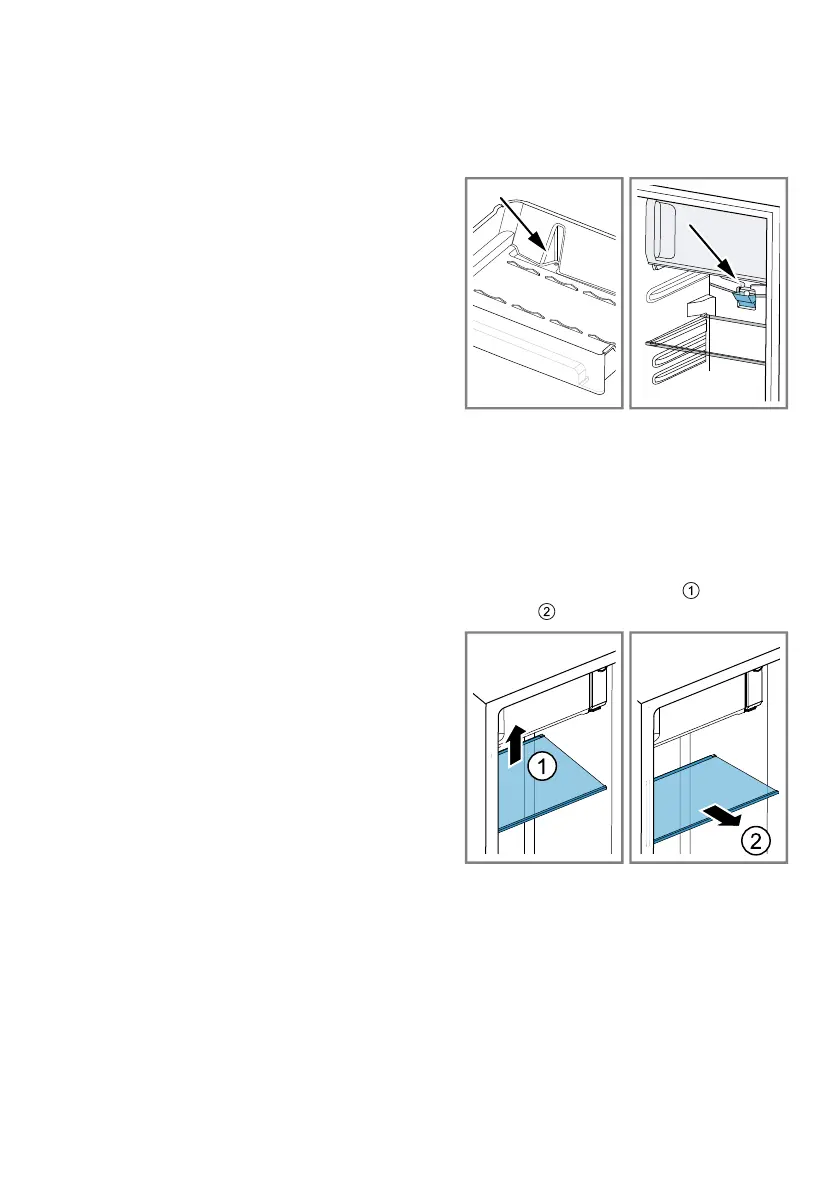 1

2

1

2