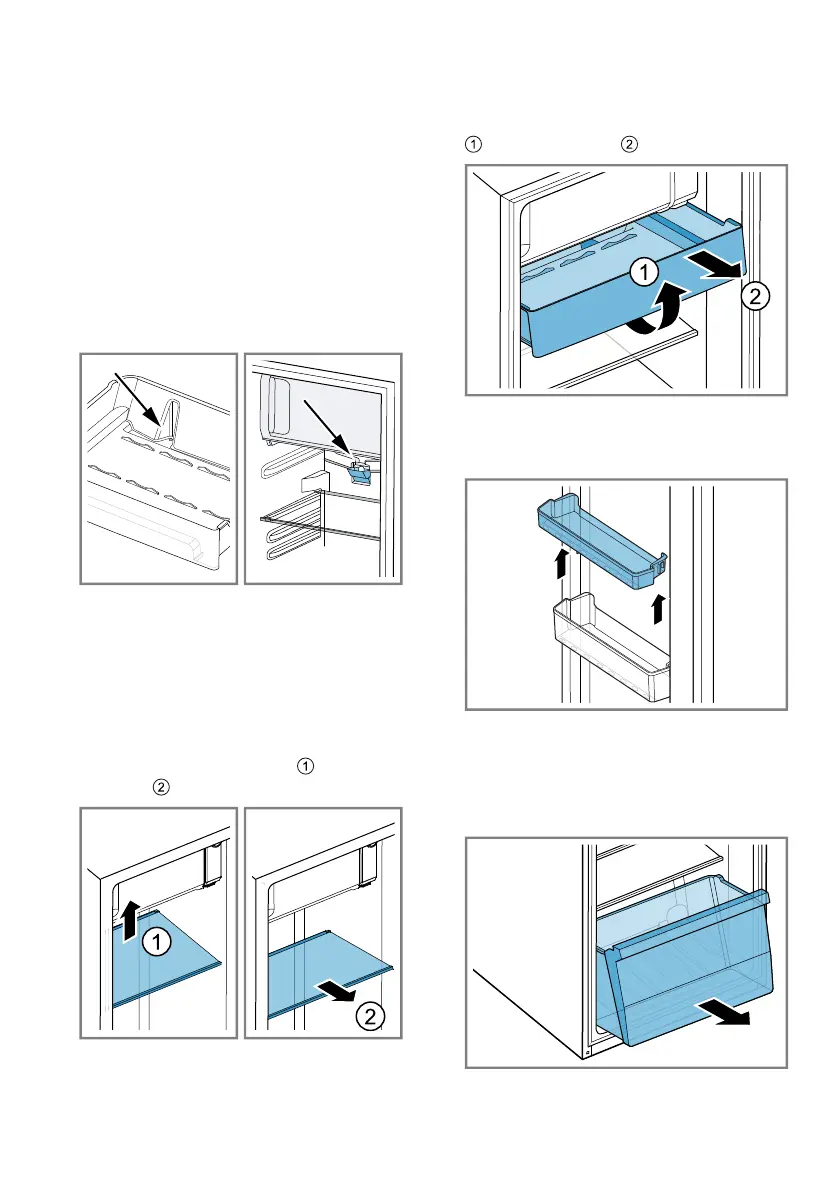 ① ②

1

2

1

2

①
②