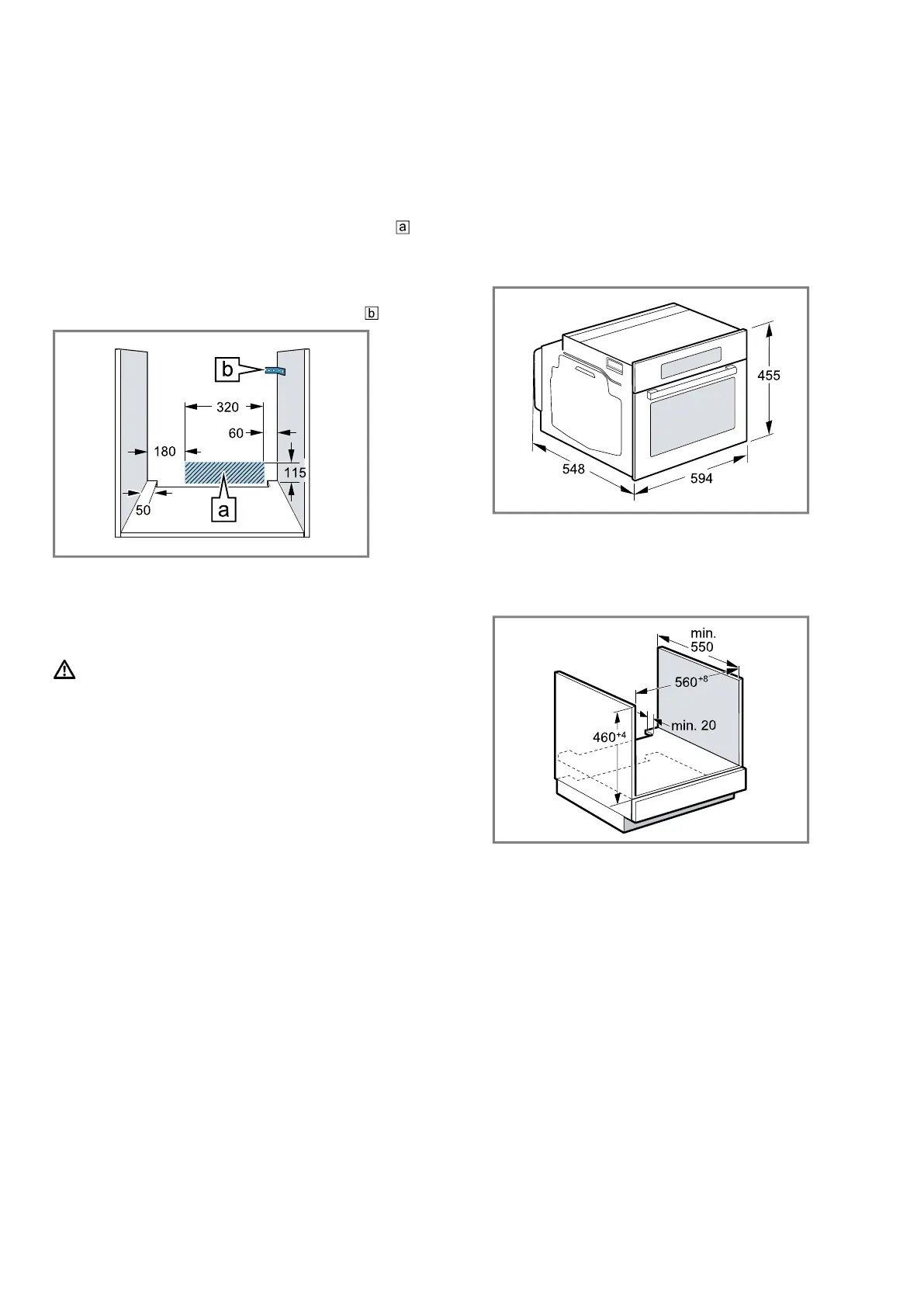 a

b

b
320
60
180
115
50
a

455
548
594

min.
550
$560^{+8}$
min. 20
$460^{+4}$