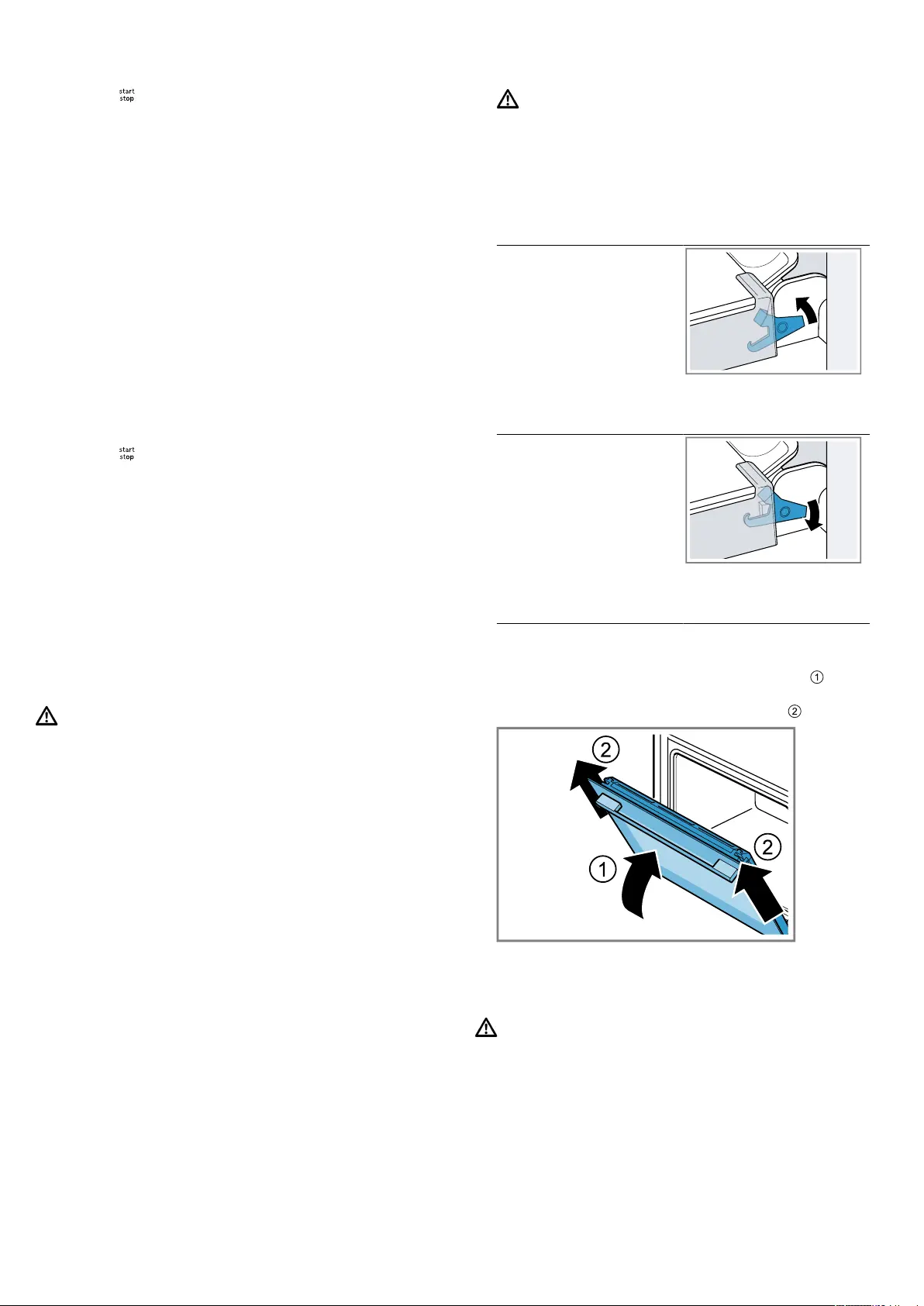 start
stop

start
stop

①

②

2

2

1