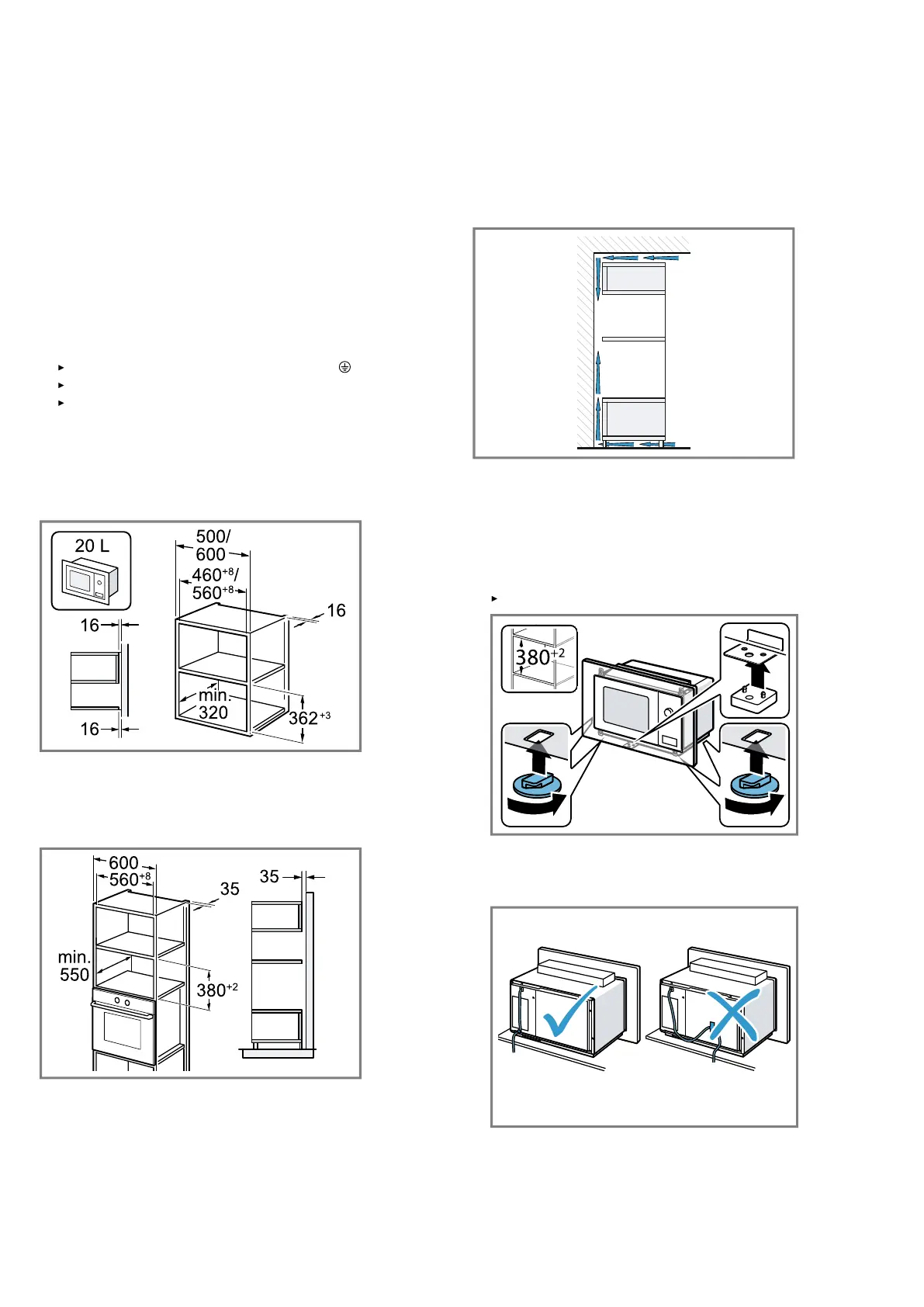 20 L

500/
600

$460^{+8}$/
$560^{+8}$

16

16

min.
320

$362^{+3}$

16

600

$560^{+8}$

35

35

min.
550

$380^{+2}$

$380^{+2}$