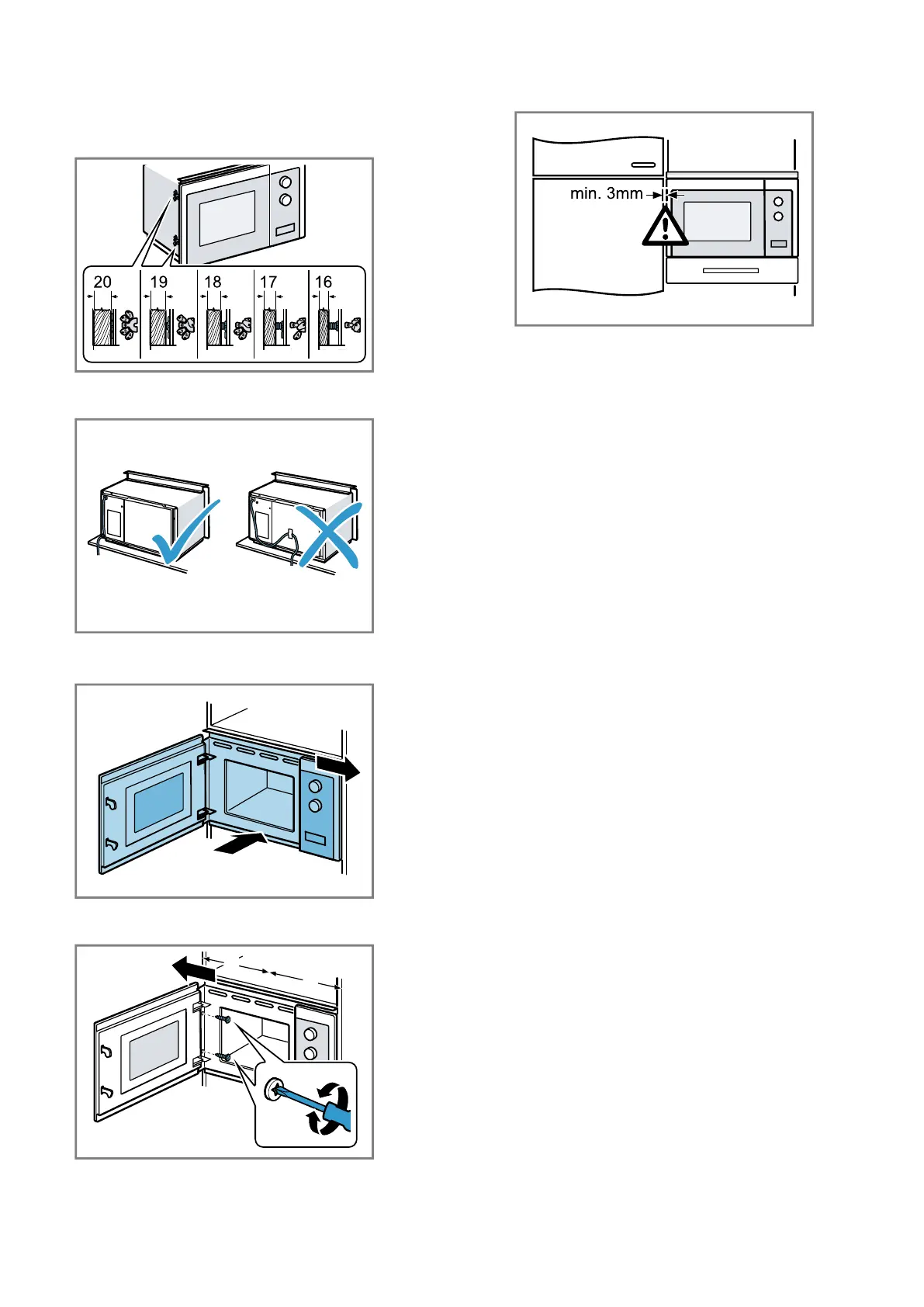 20 19 18 17 16

min. 3mm