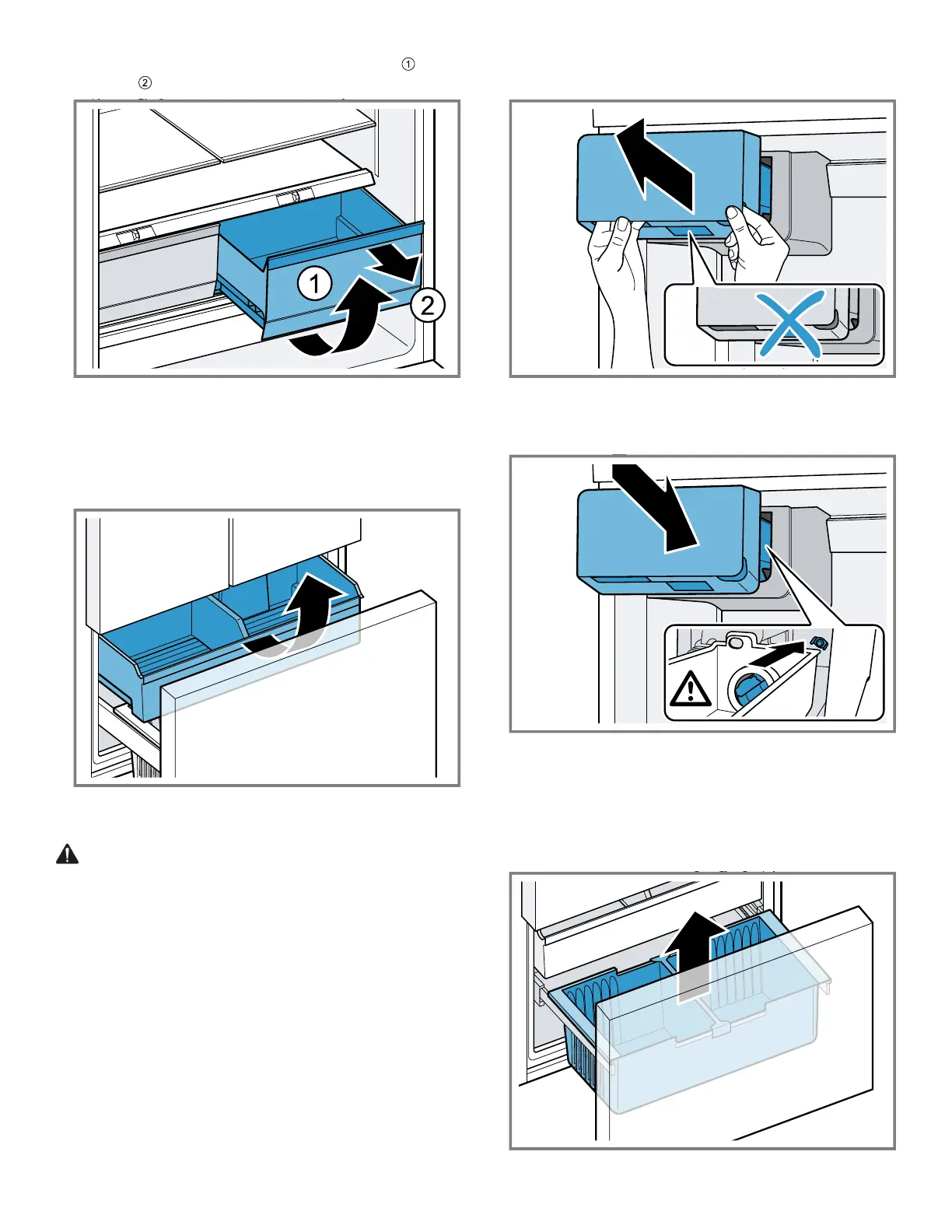 ①
②

1
2