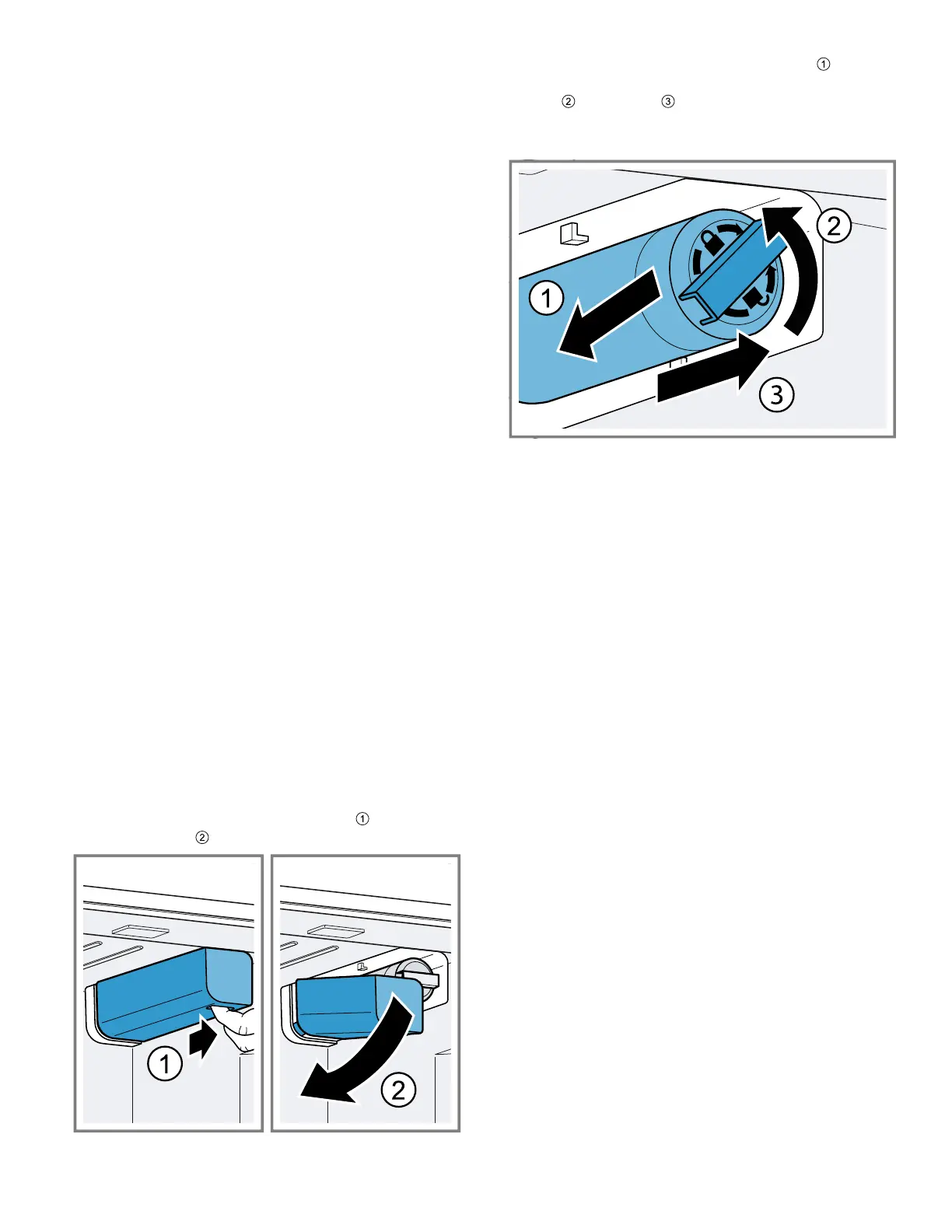 ①

②

③

1

2

3

①

②

1

2