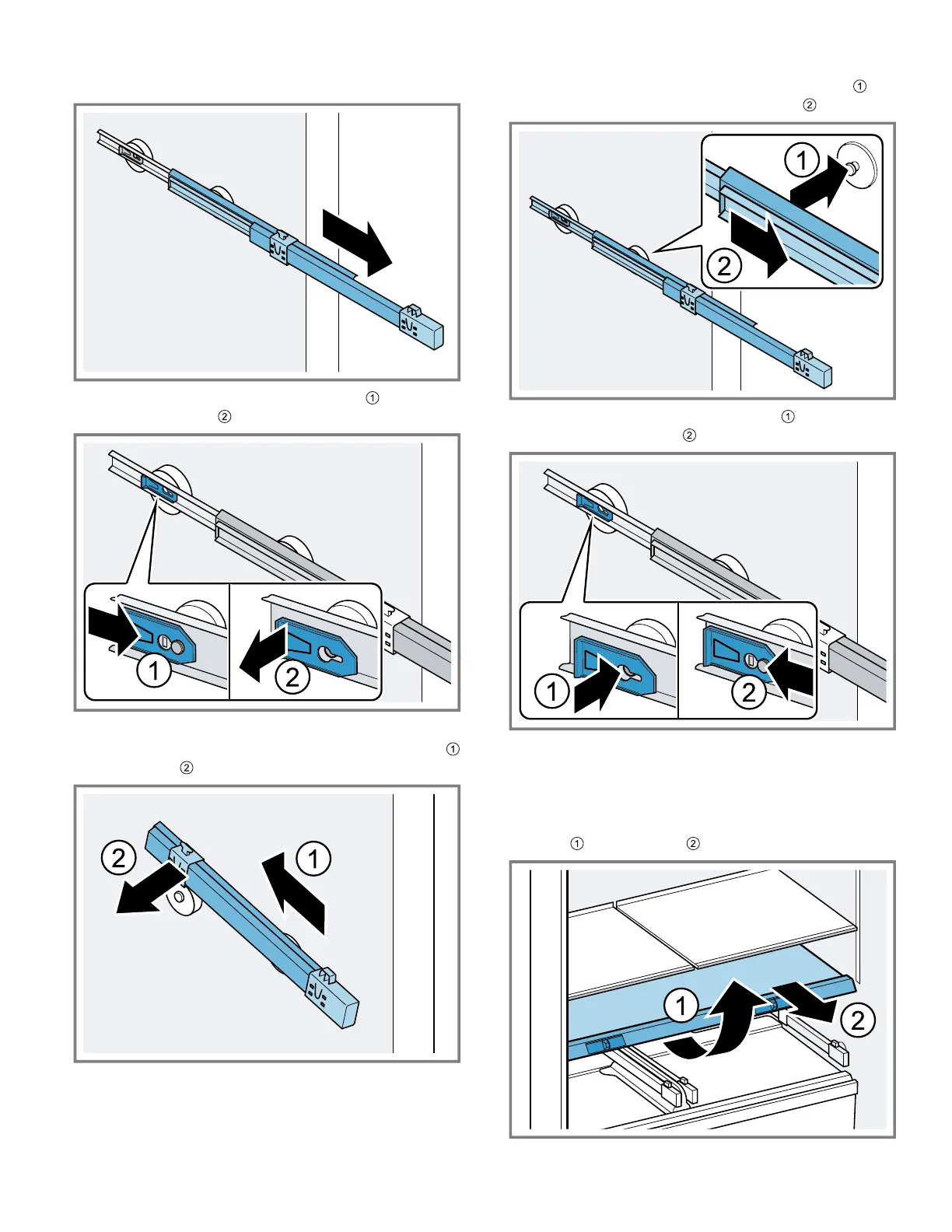 ①
②

①
②

①
②

①
②

①
②

① ②

①
②

①
②

①
②

①
②

① ②

①
②