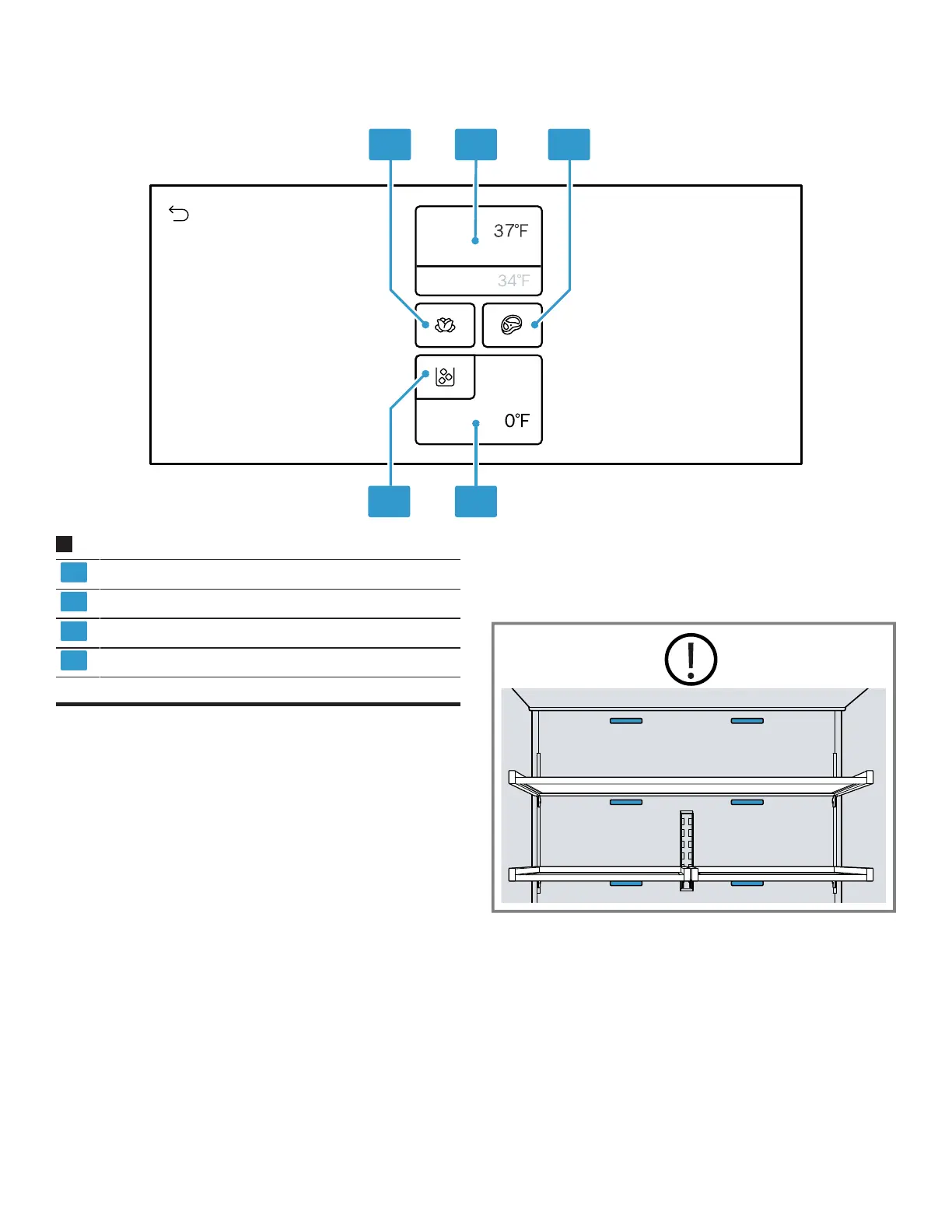 37°F

34°F

0°F