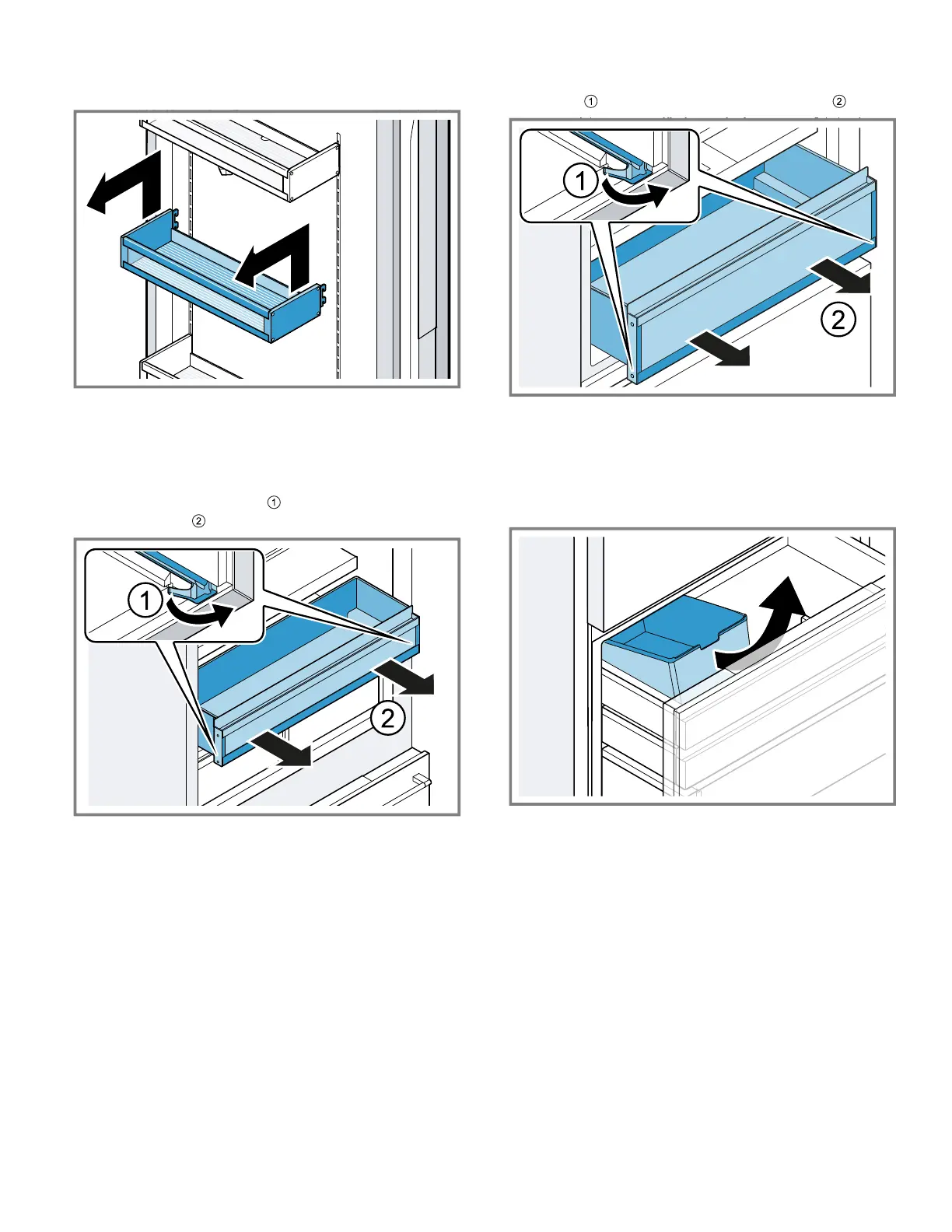 ①
②

1

2

①
②

1

2