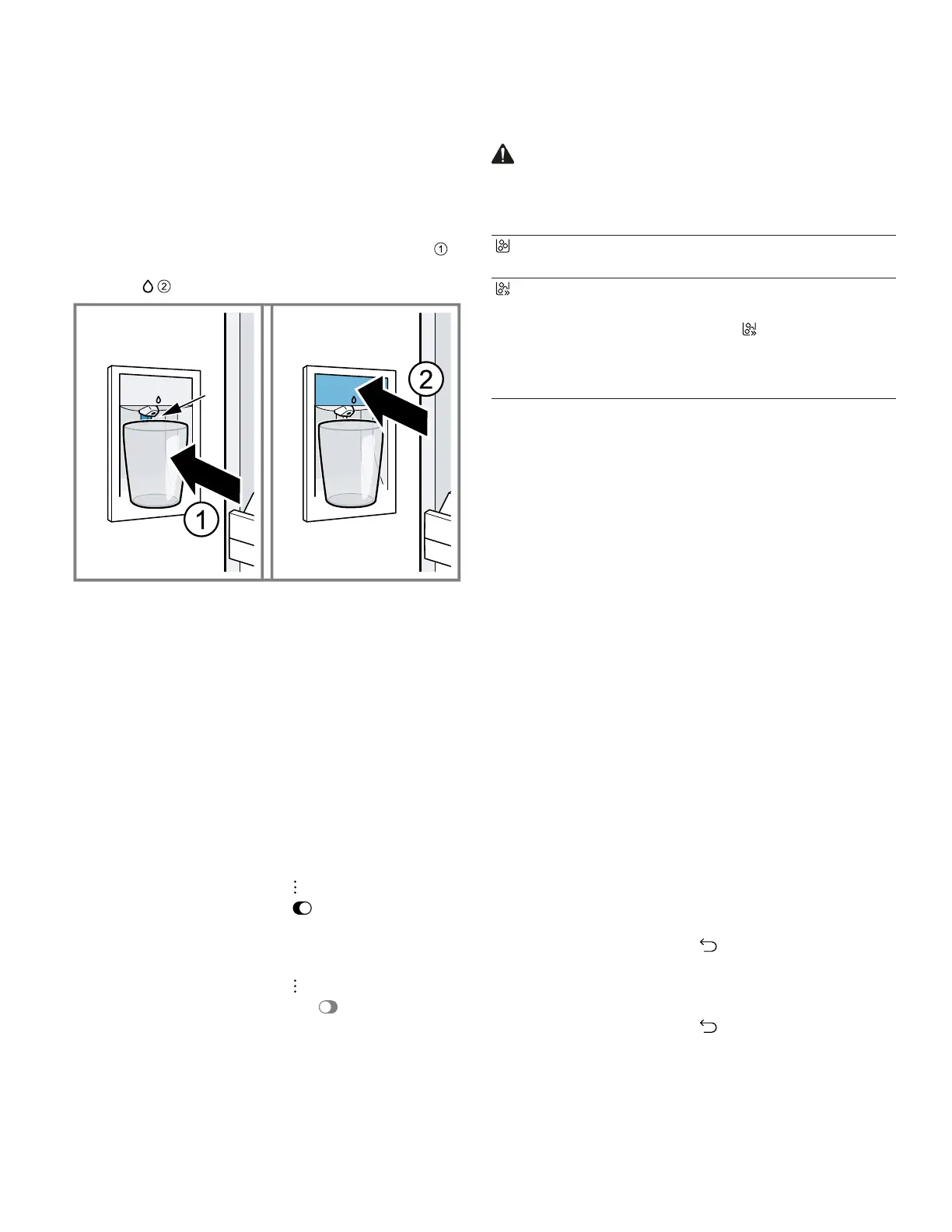 ①

②

1

2