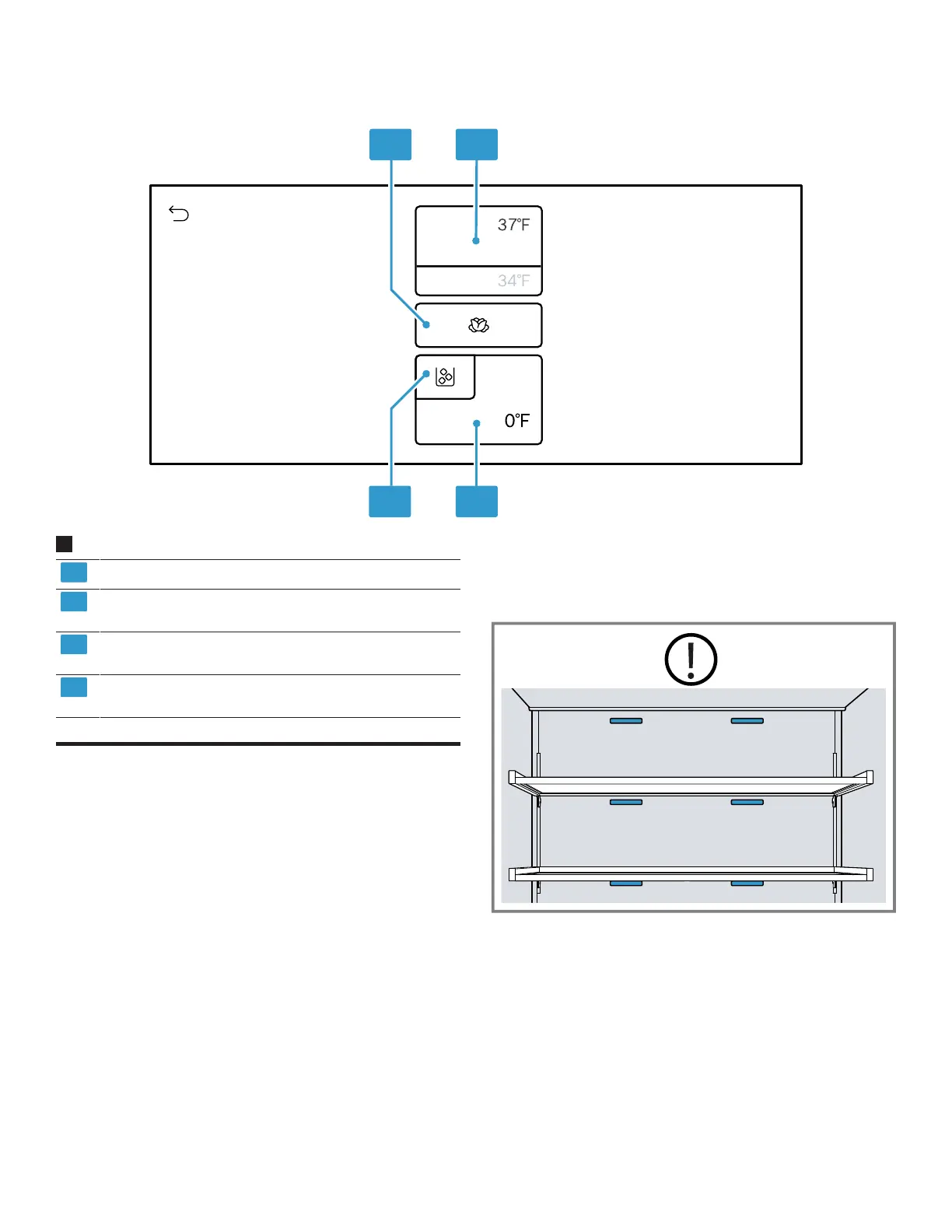 37°F

34°F

0°F