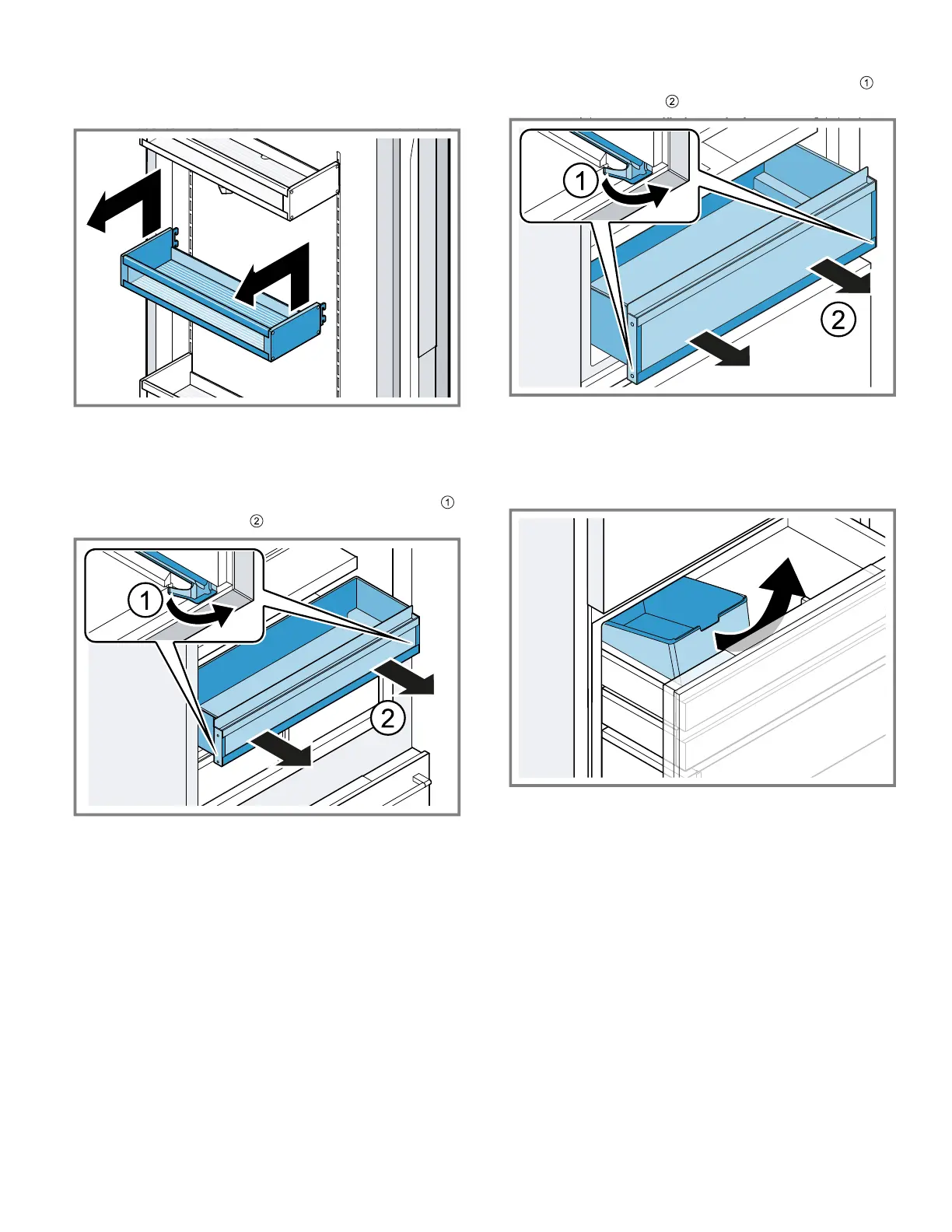 ①
②

1
2

①
②

1
2