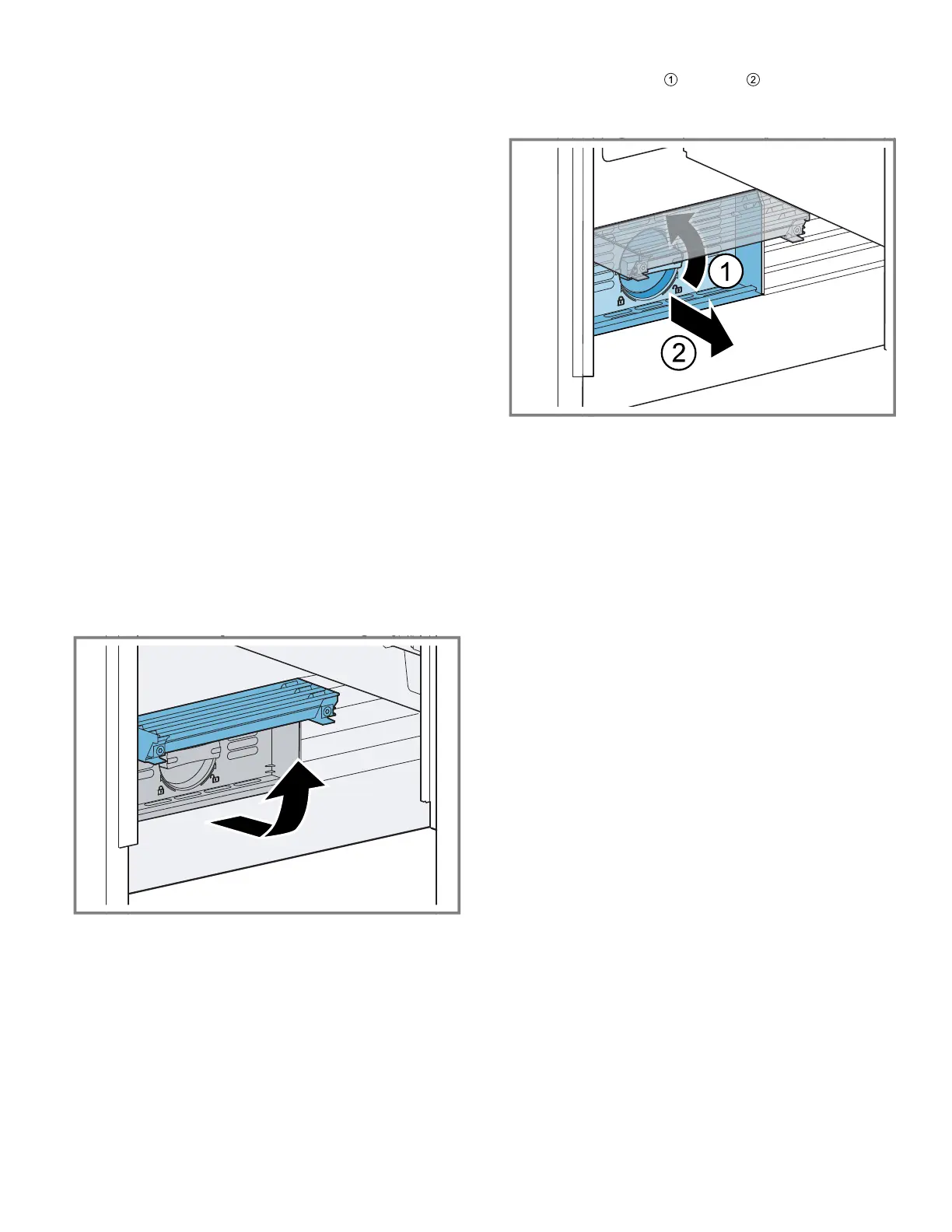 ①

②

1

2