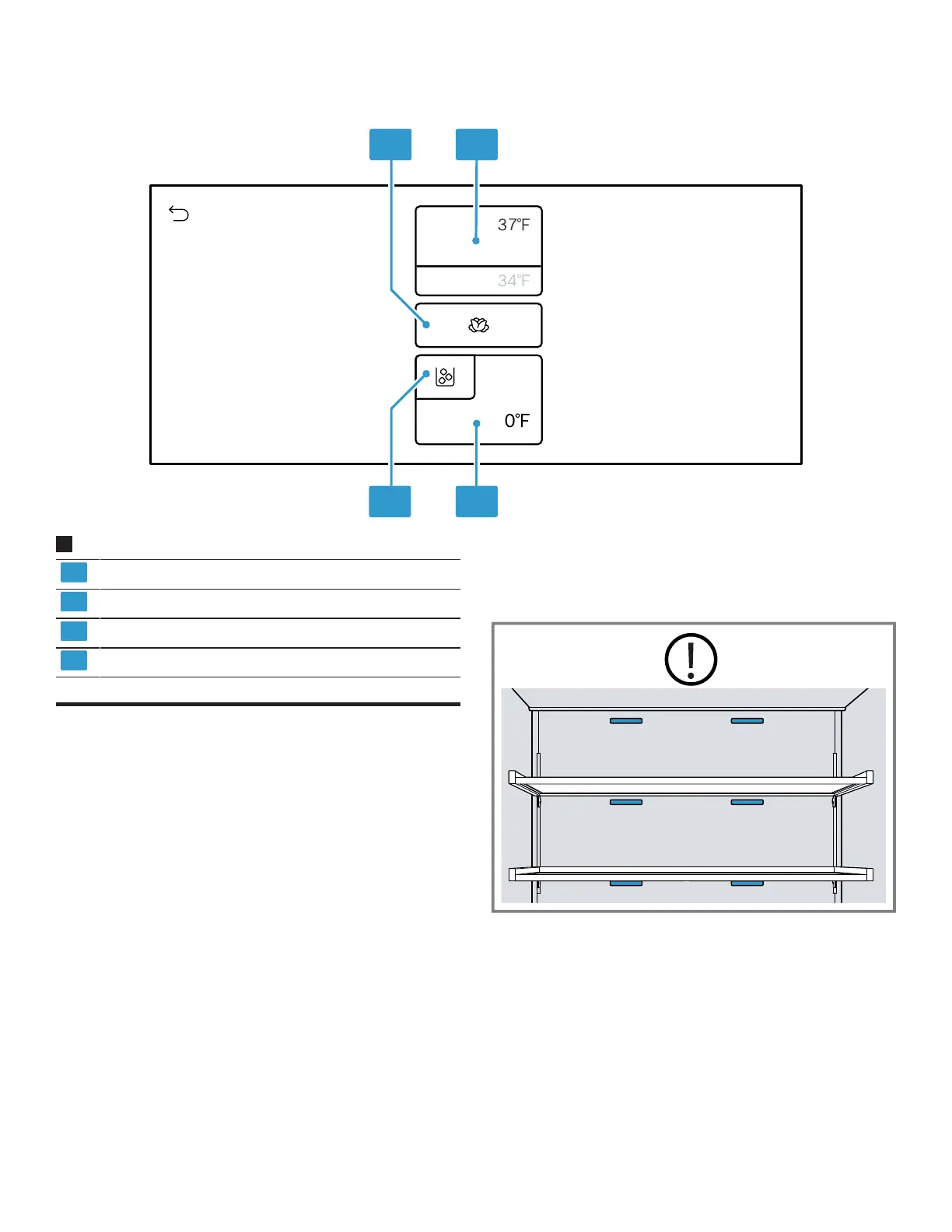 37°F

34°F

0°F