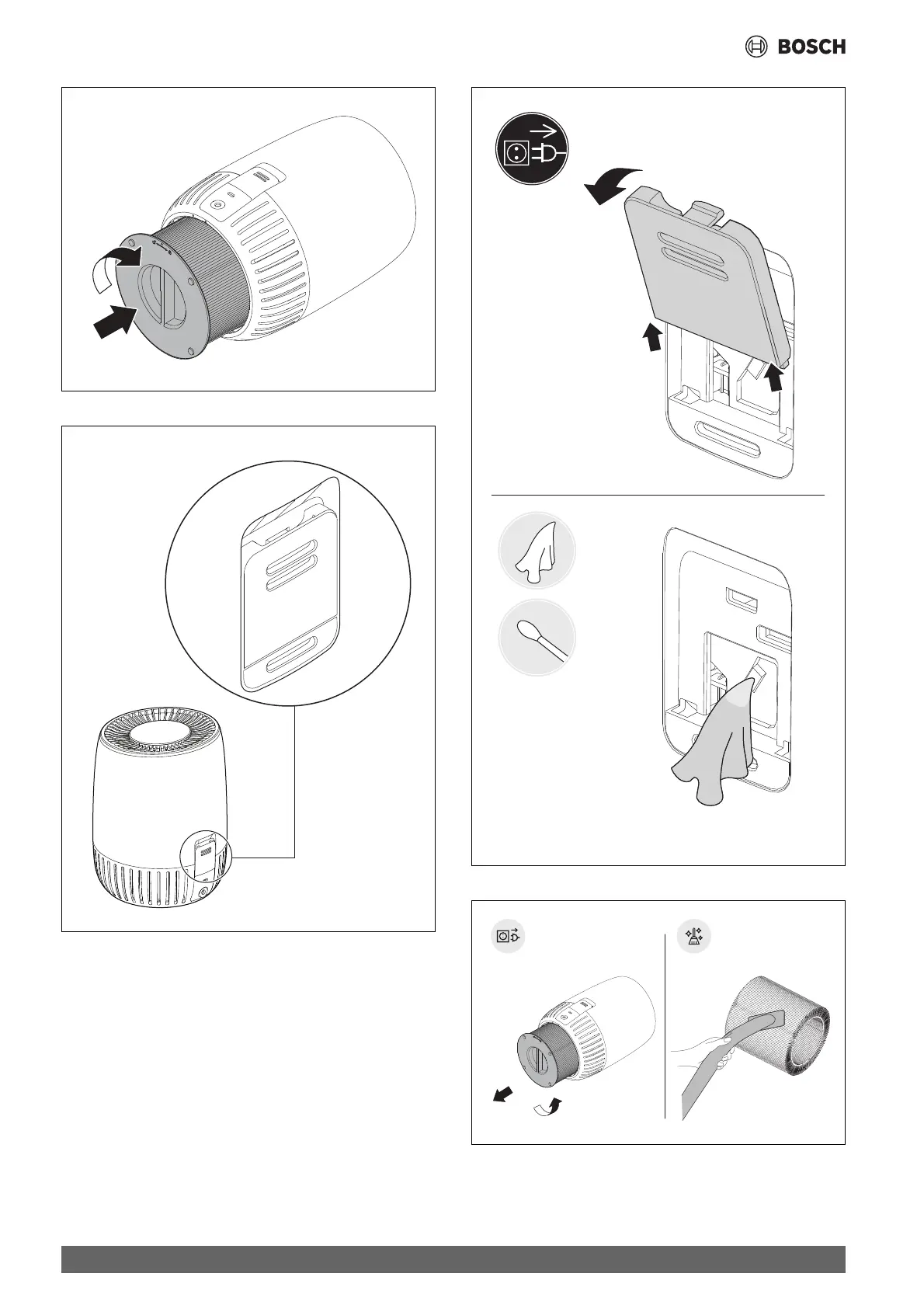 BOSCH