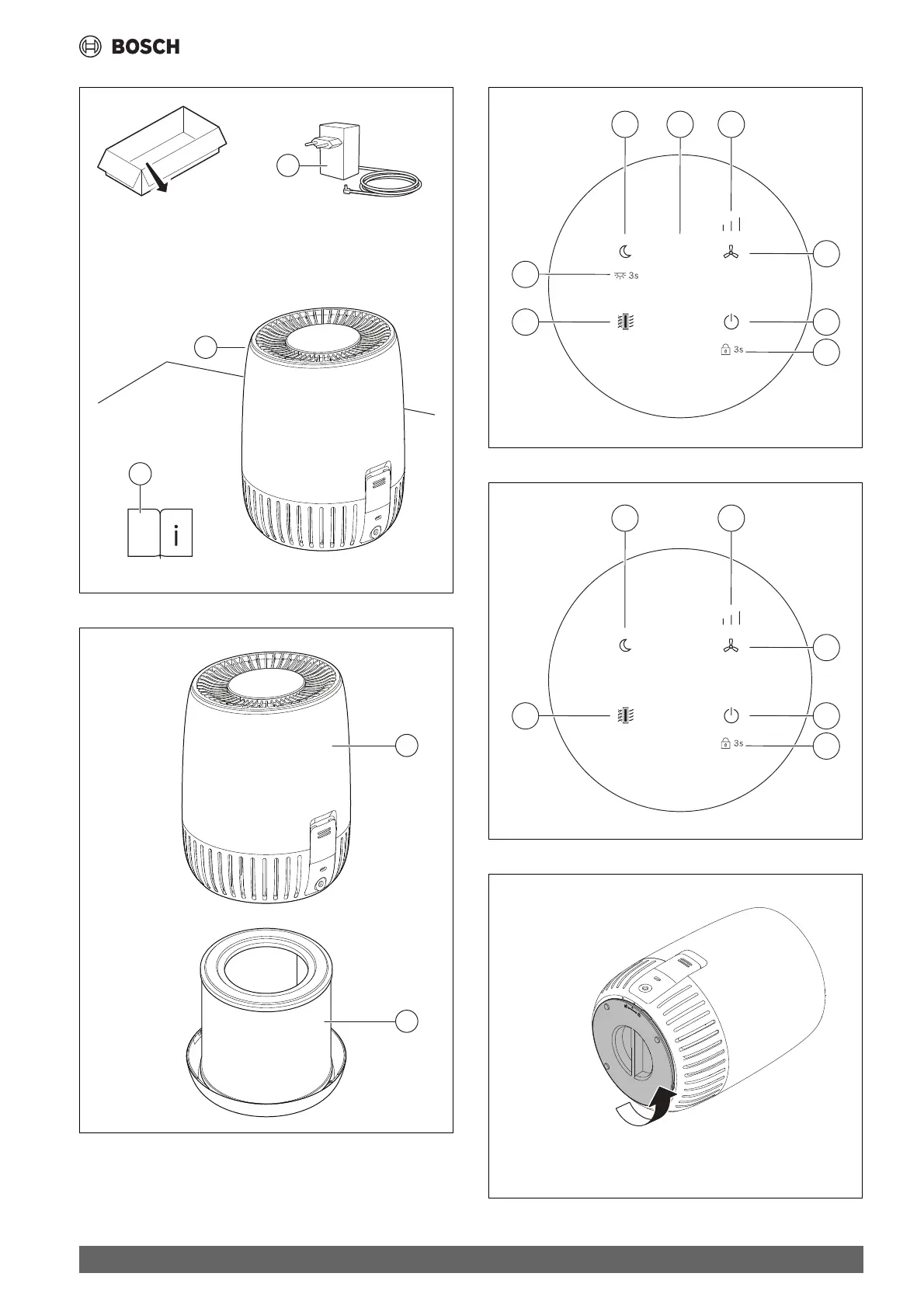 BOSCH

i

3s

3s

3s