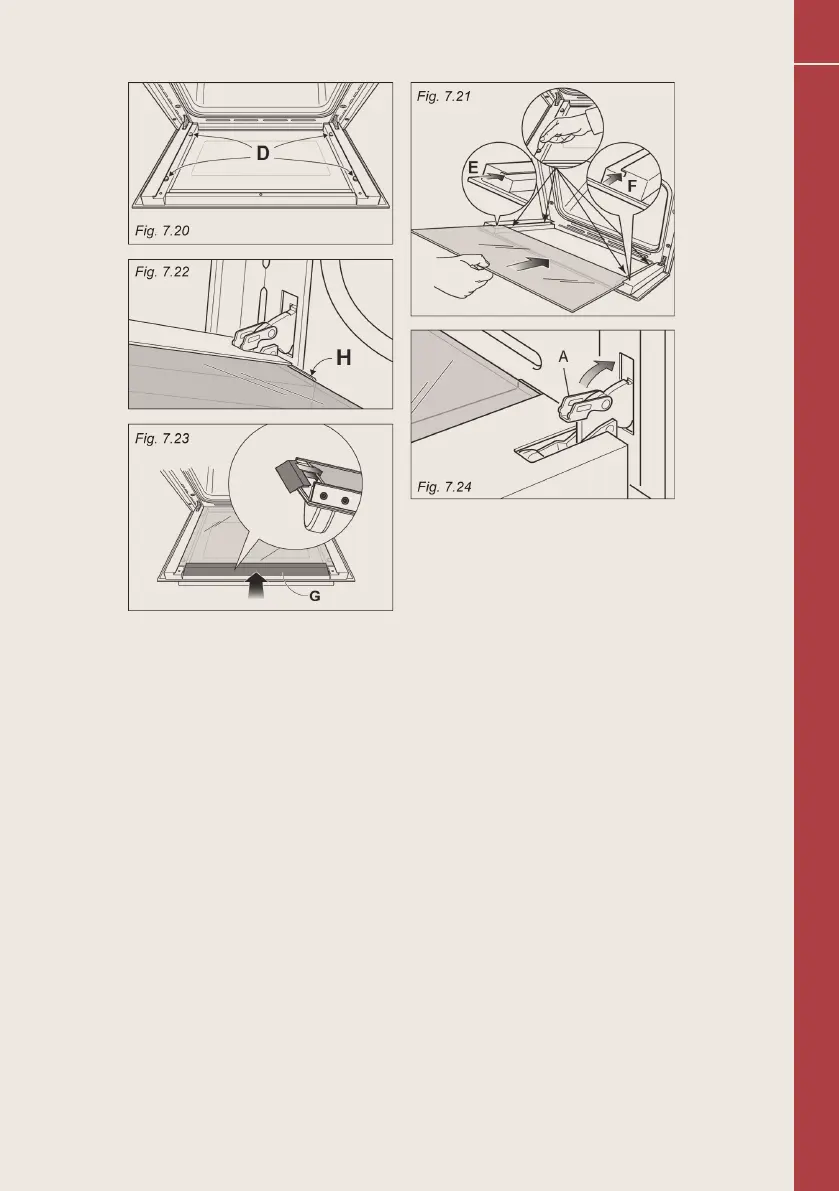 D

Fig. 7.20

Fig. 7.22

H

Fig. 7.23

G

Fig. 7.21

E

F

A

Fig. 7.24