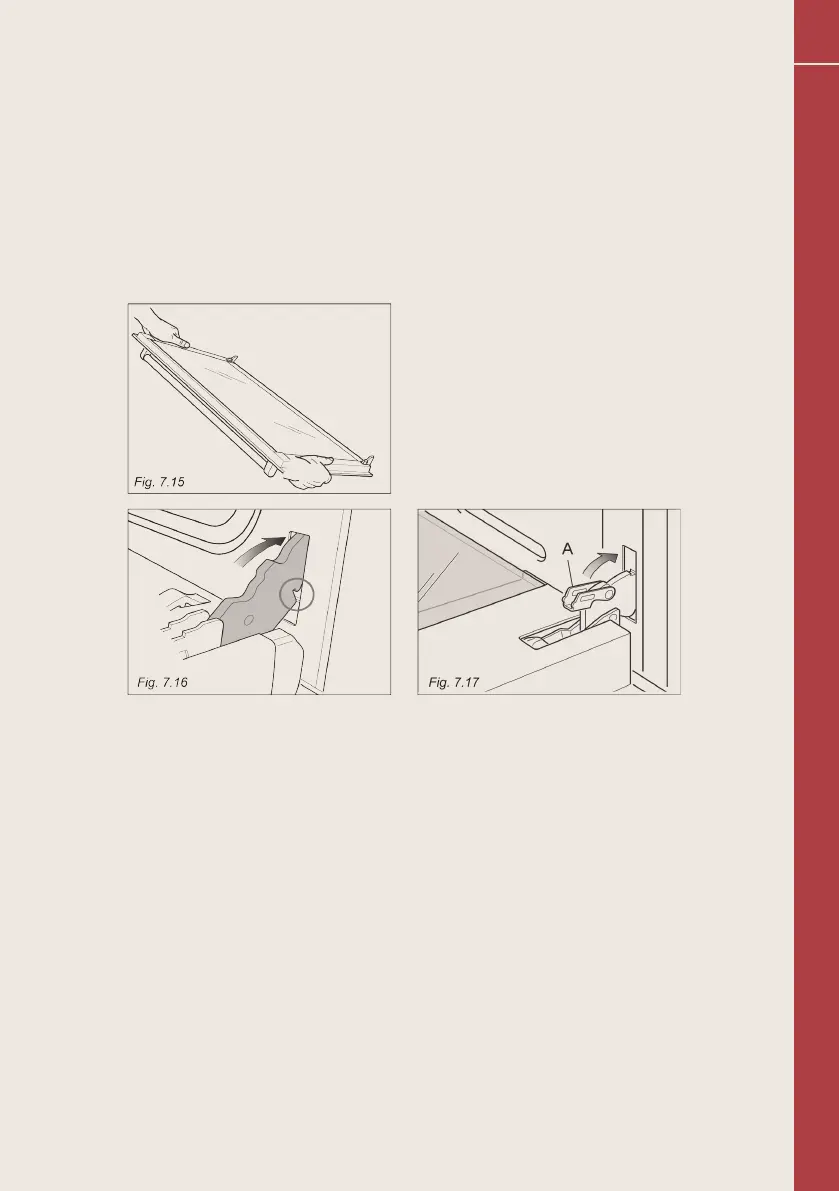 Fig. 7.15

Fig. 7.16

A

Fig. 7.17