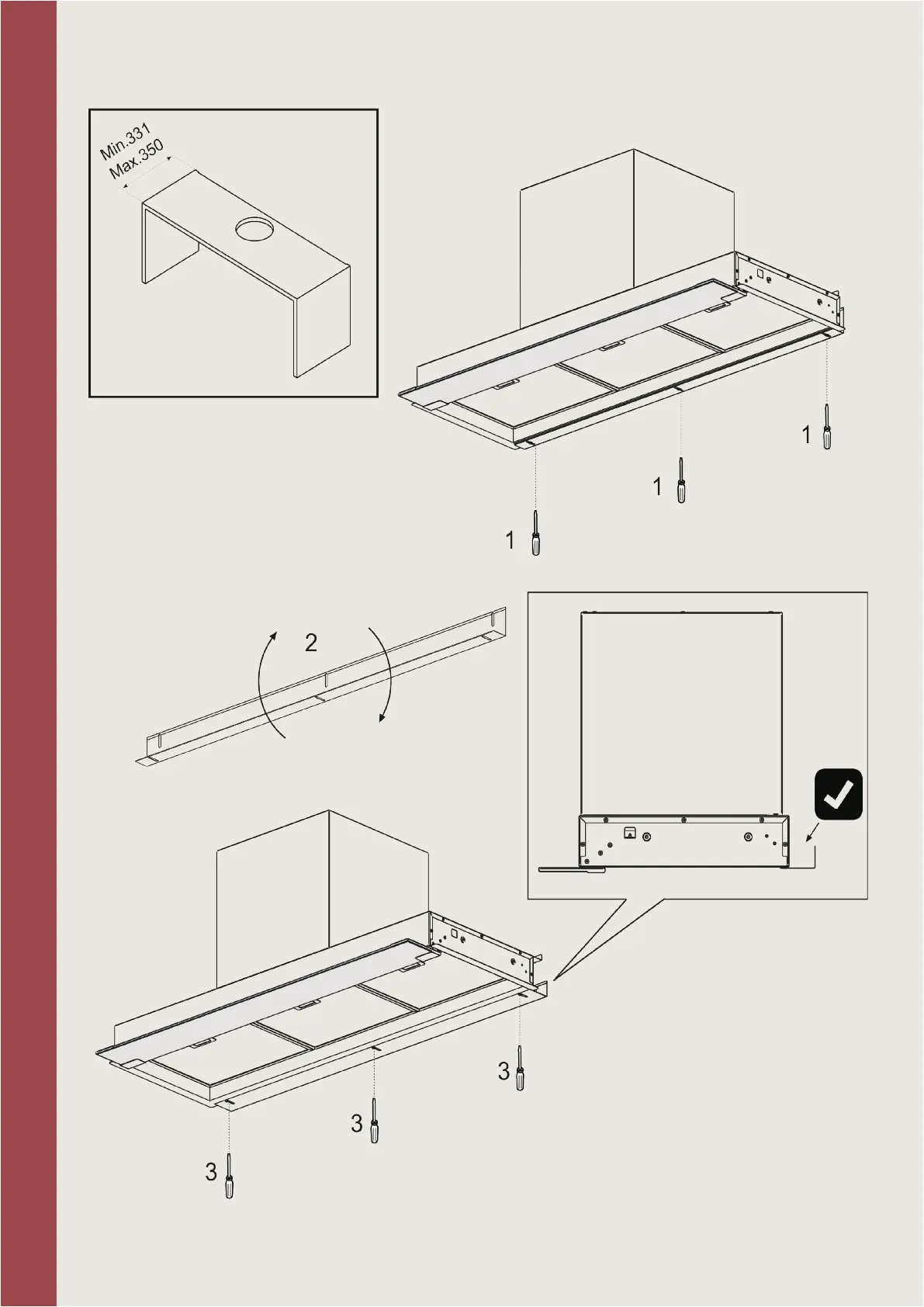 Min.331
Max.350

1

1

1

2

3

3

3