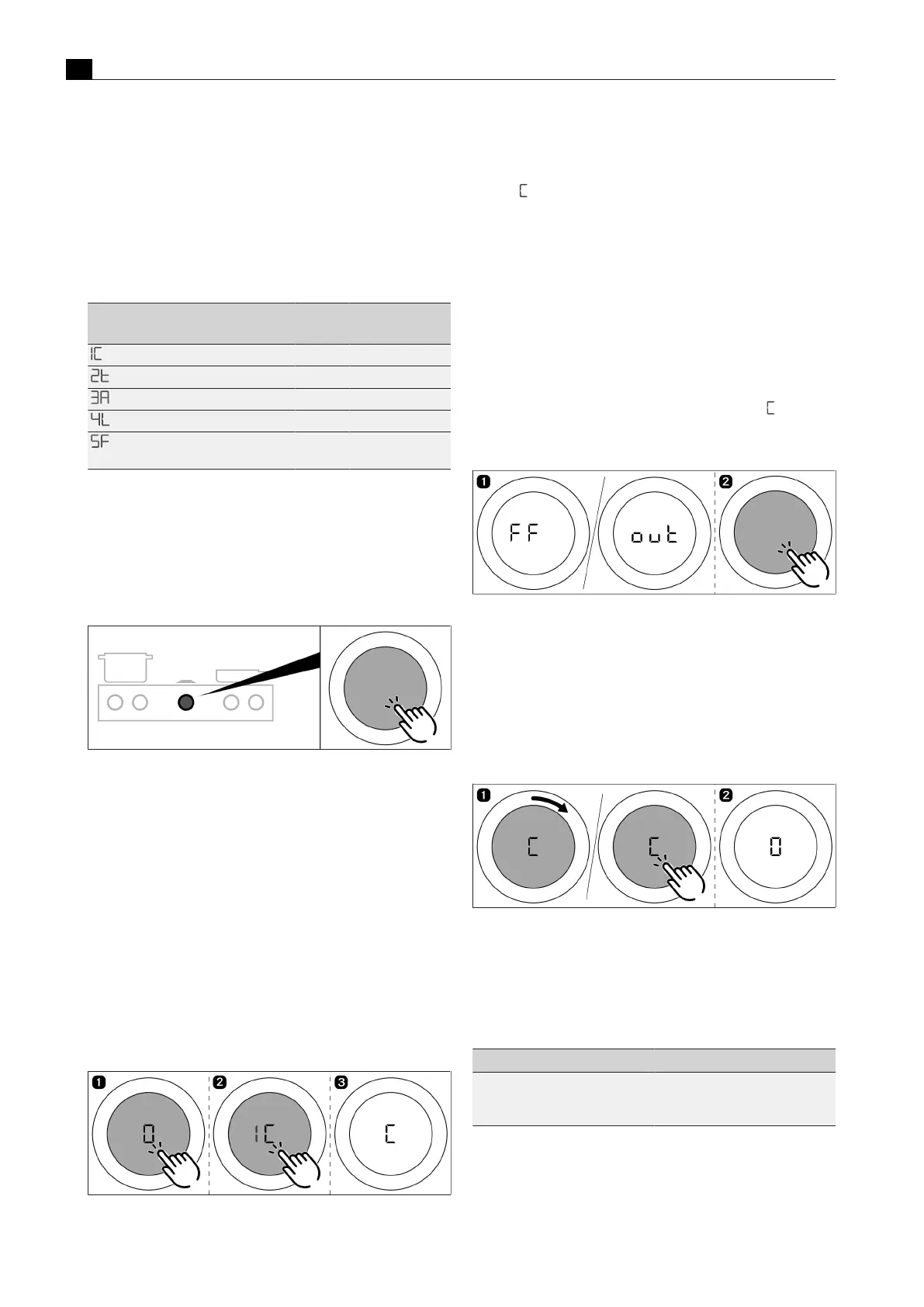 C

1C
2t
3A
4L
5F

C

1

FF

out

2

1

C

C

2

0

1

0

2

1C

3

C