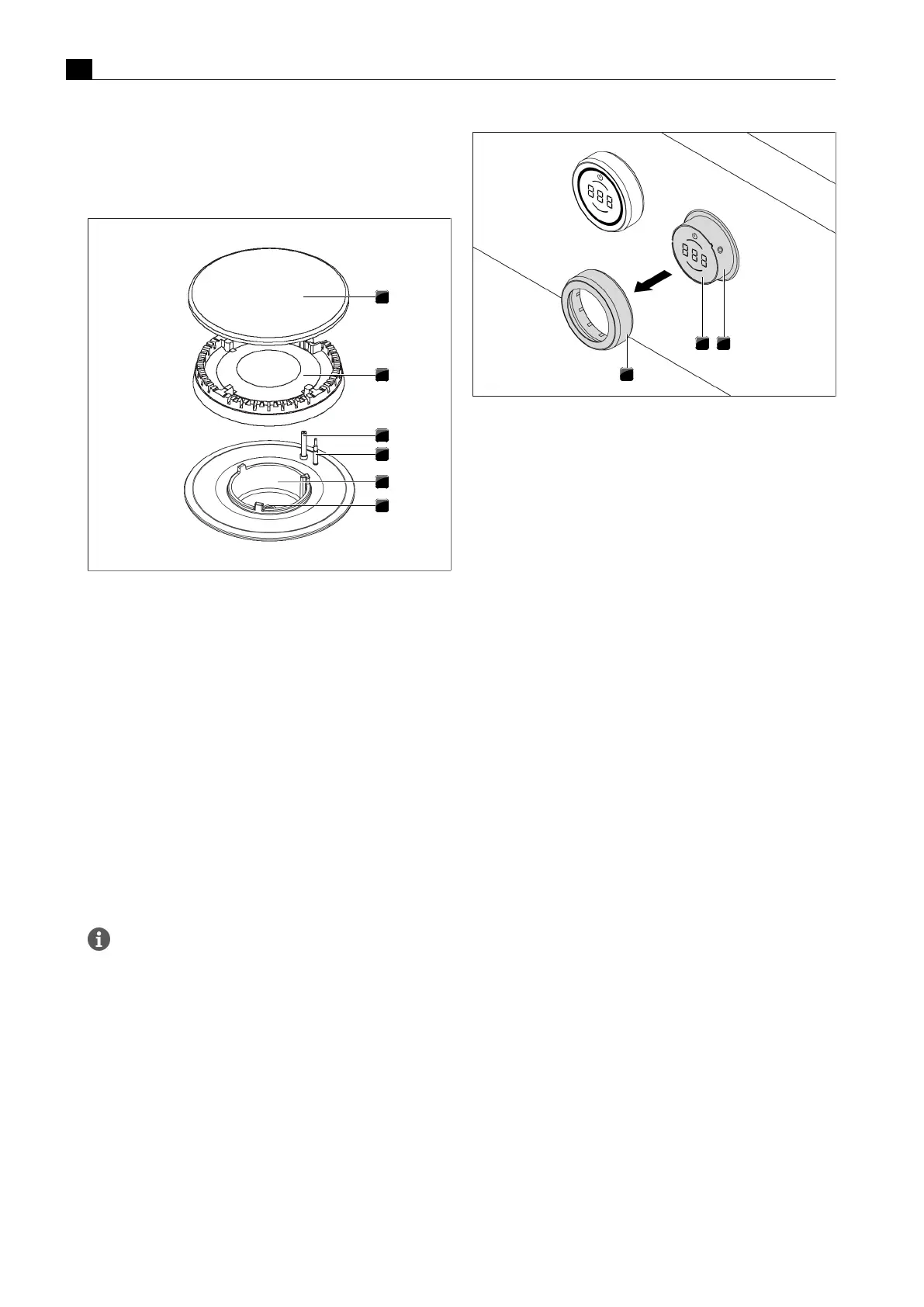 888

888